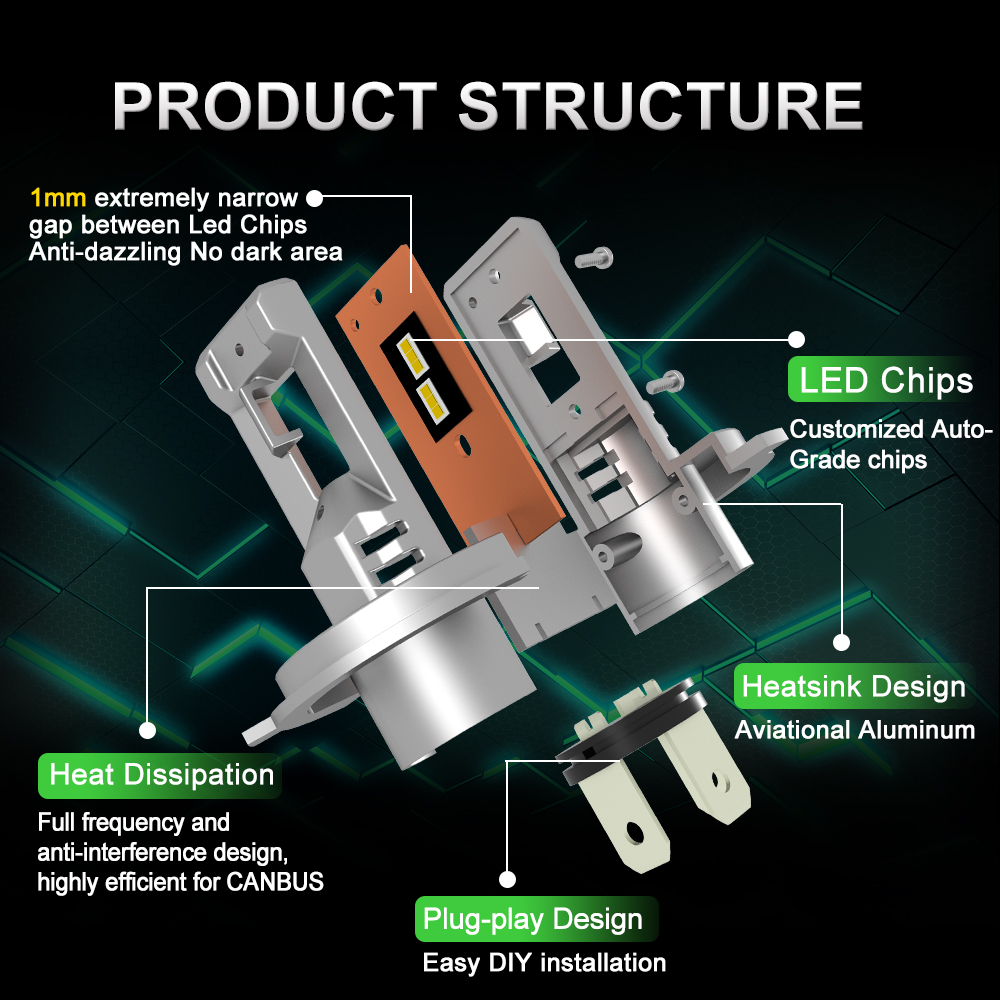 PRODUCT STRUCTURE

1mm extremely narrow gap between Led Chips Anti-dazzling No dark area

LED Chips

Customized Auto-Grade chips

Heatsink Design

Aviational Aluminum

Heat Dissipation

Full frequency and anti-interference design, highly efficient for CANBUS

Plug-play Design

Easy DIY installation