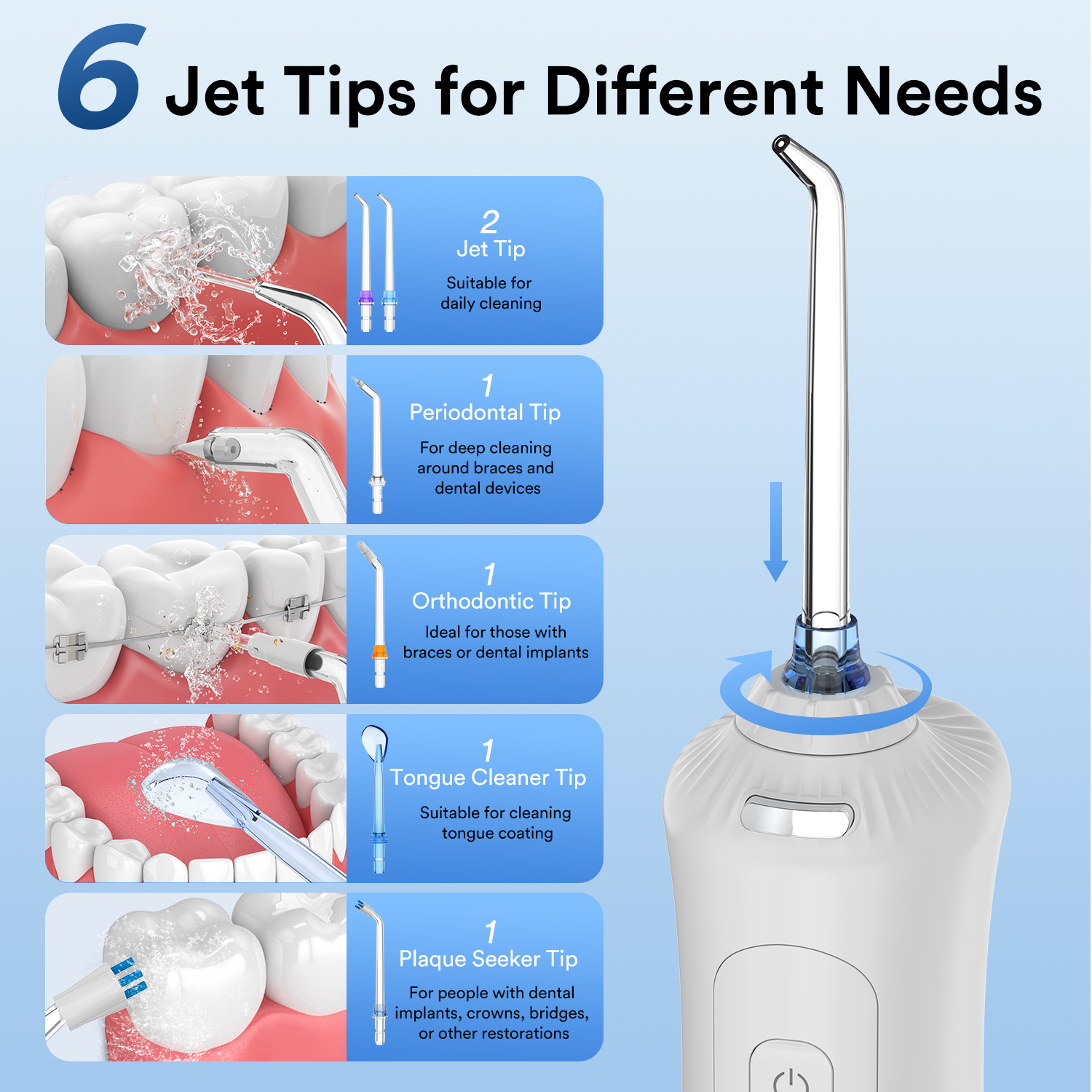 6 Jet Tips for Different Needs

2
Jet Tip
Suitable for daily cleaning

1
Periodontal Tip
For deep cleaning around braces and dental devices

1
Orthodontic Tip
Ideal for those with braces or dental implants

1
Tongue Cleaner Tip
Suitable for cleaning tongue coating

1
Plaque Seeker Tip
For people with dental implants, crowns, bridges, or other restorations