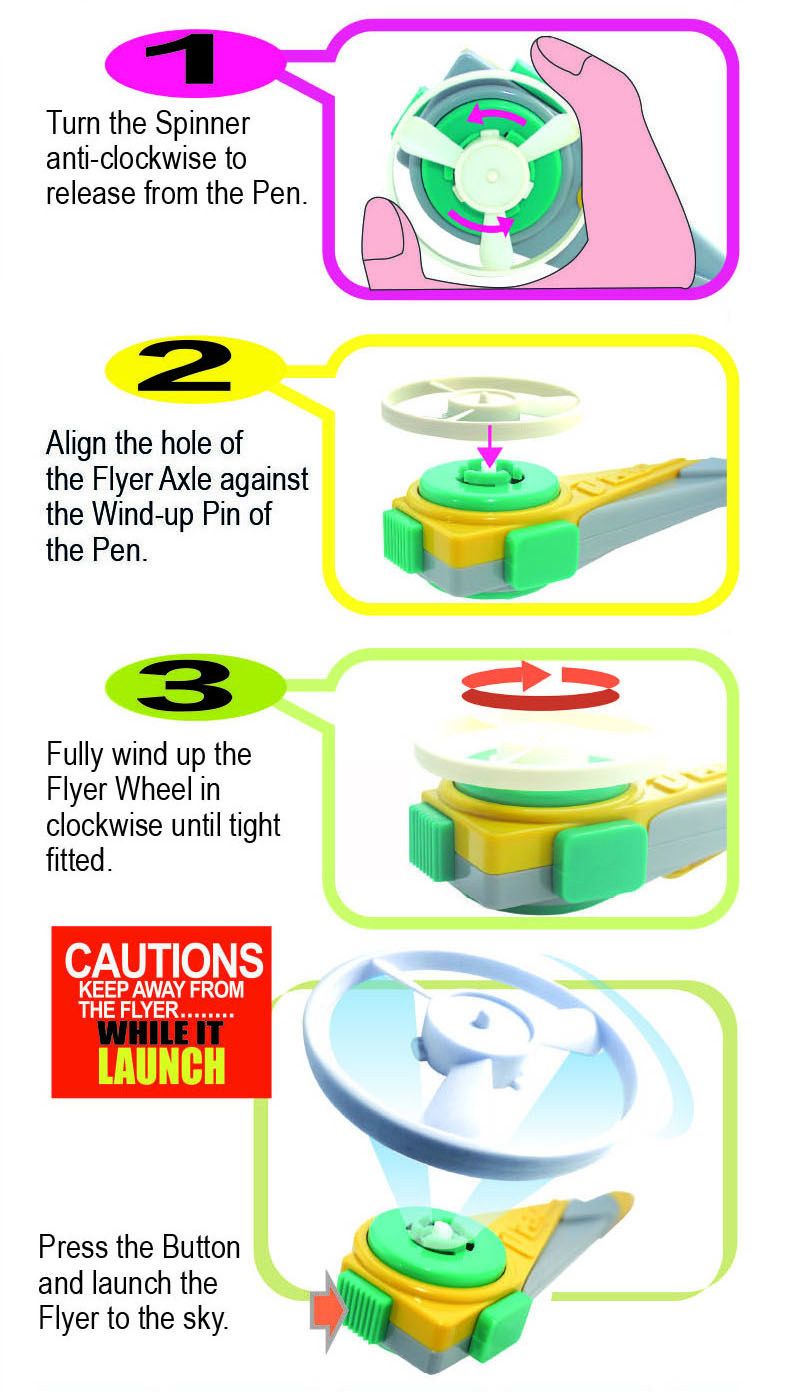 1

Turn the Spinner anti-clockwise to release from the Pen.

2

Align the hole of the Flyer Axle against the Wind-up Pin of the Pen.

3

Fully wind up the Flyer Wheel in clockwise until tight fitted.

CAUTIONS
KEEP AWAY FROM THE FLYER........
WHILE IT
LAUNCH

Press the Button and launch the Flyer to the sky.