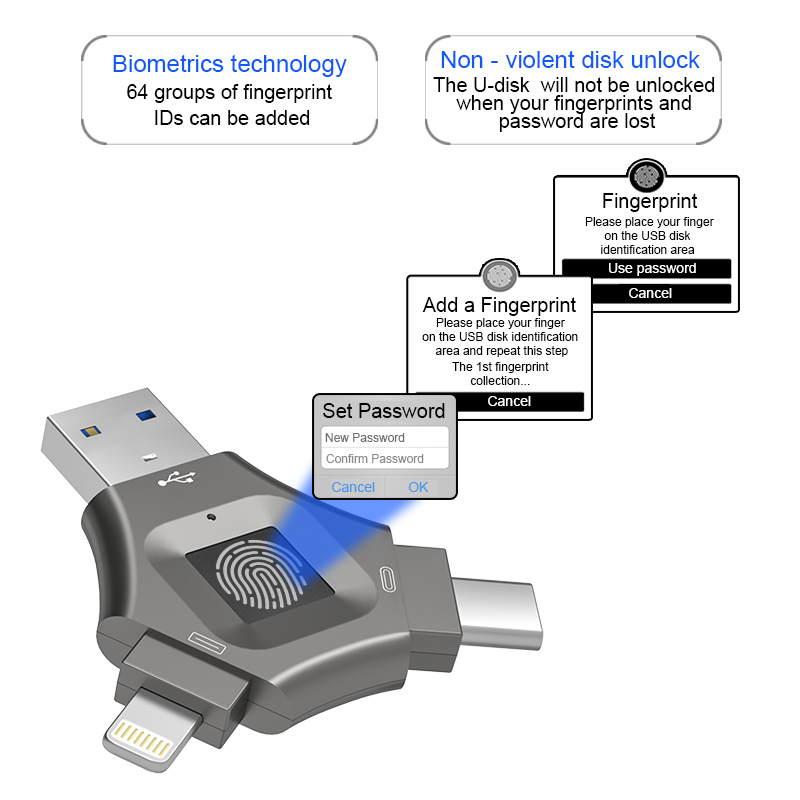 Biometrics technology
64 groups of fingerprint IDs can be added

Non - violent disk unlock
The U-disk will not be unlocked when your fingerprints and password are lost

Fingerprint
Please place your finger on the USB disk identification area
Use password
Cancel

Add a Fingerprint
Please place your finger on the USB disk identification area and repeat this step
The 1st fingerprint collection...
Cancel

Set Password
New Password
Confirm Password
Cancel OK