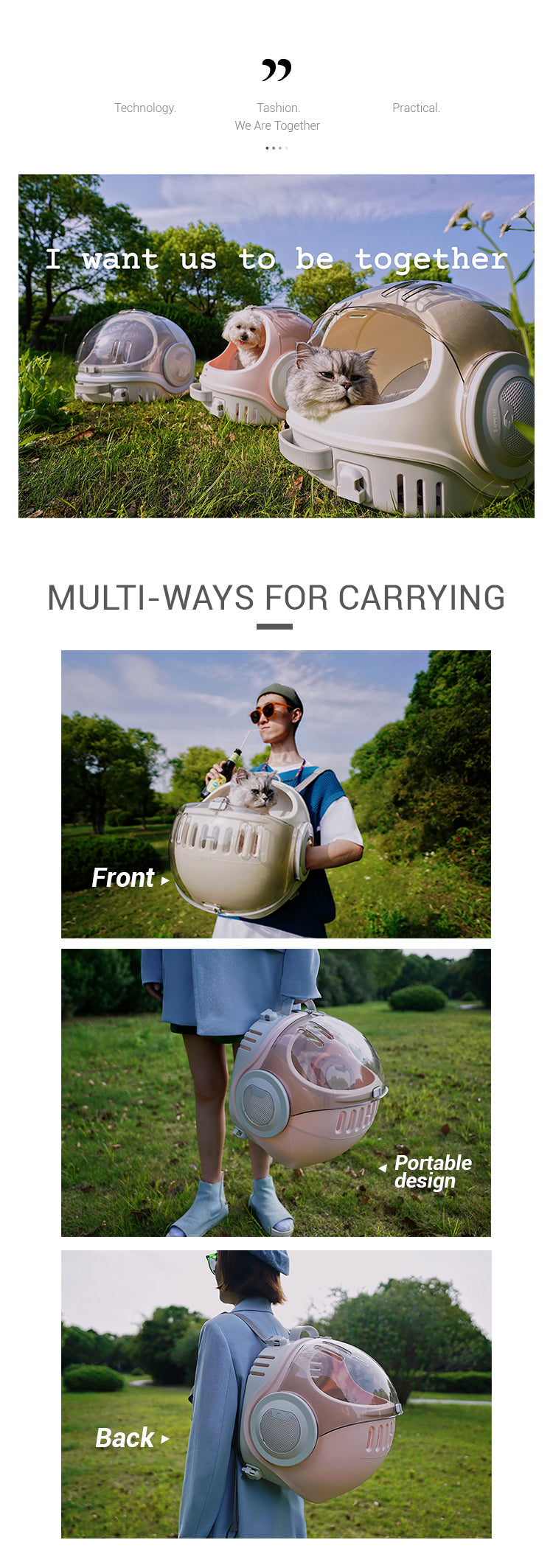 ”

Technology.

Tashion.
We Are Together

Practical.

I want us to be together

MULTI-WAYS FOR CARRYING

Front ▸

◂ Portable design

Back ▸