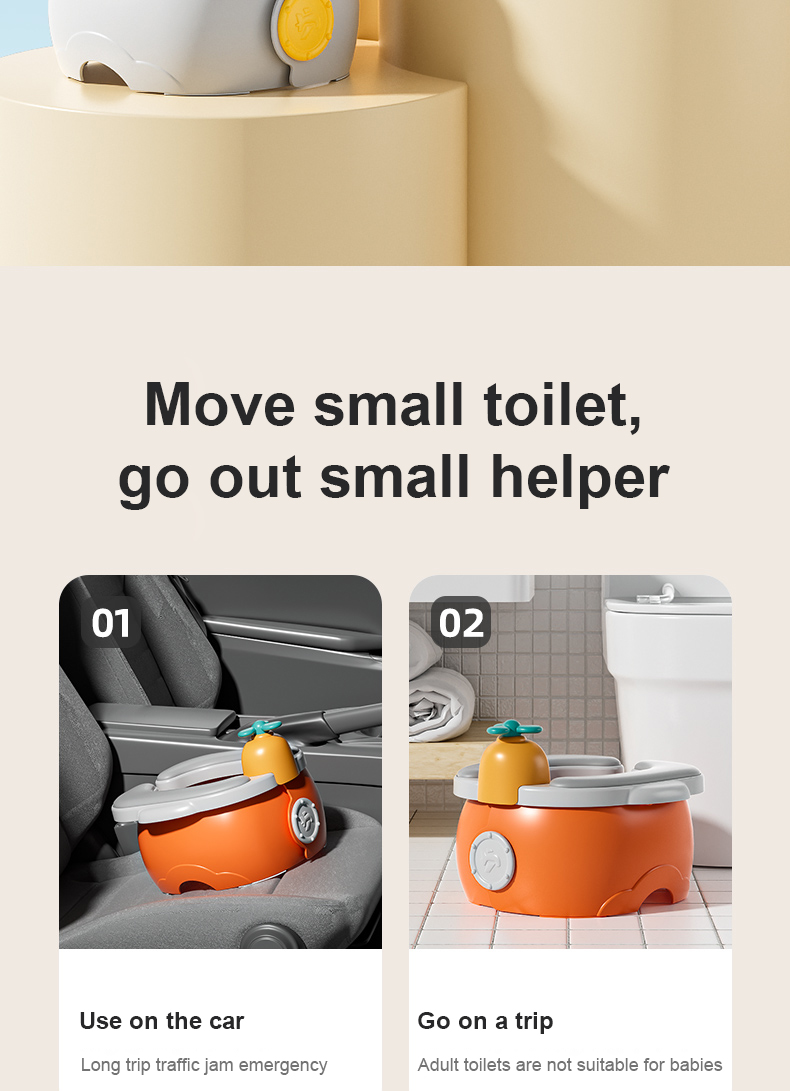 Move small toilet,
go out small helper

01

Use on the car

Long trip traffic jam emergency

02

Go on a trip

Adult toilets are not suitable for babies