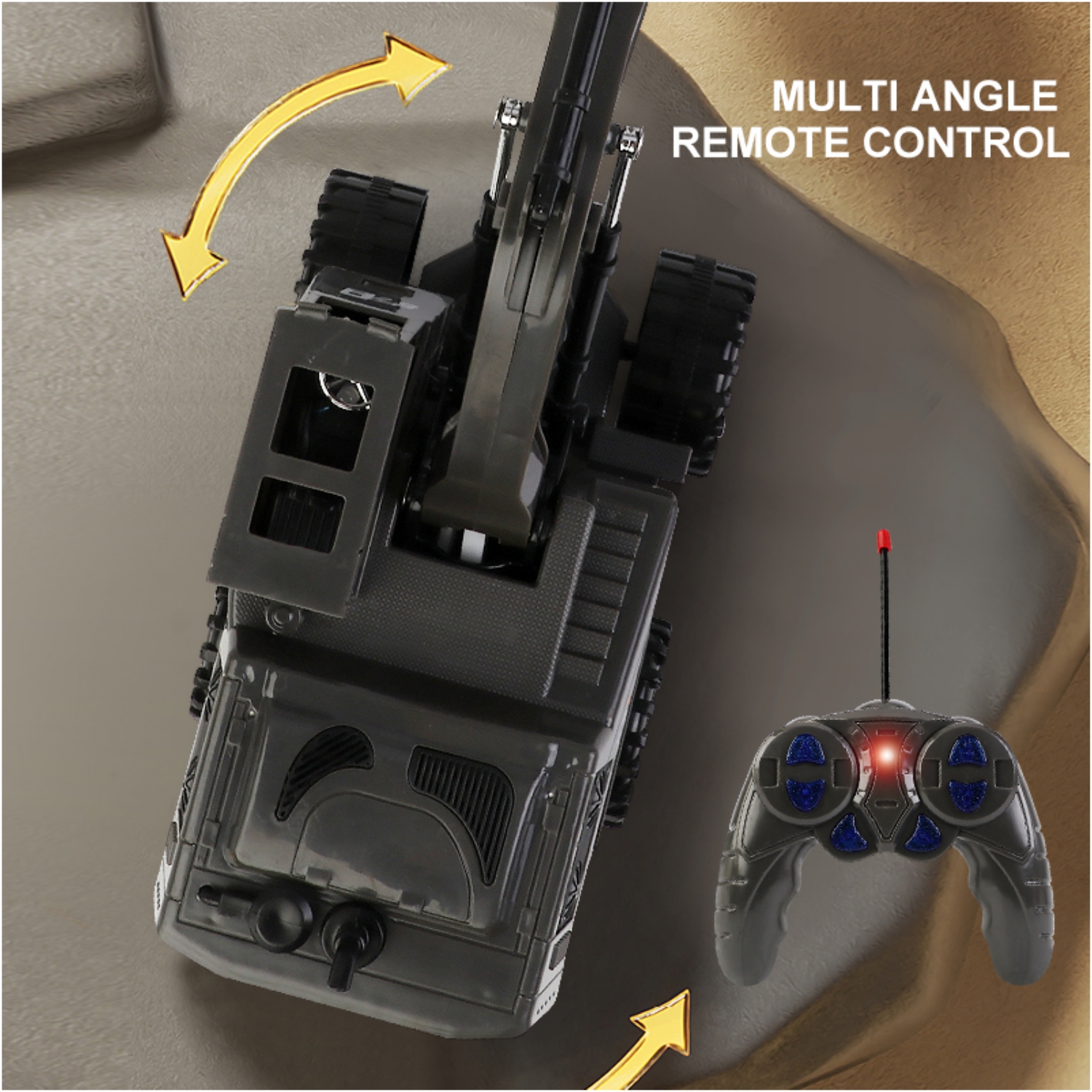 MULTI ANGLE
REMOTE CONTROL