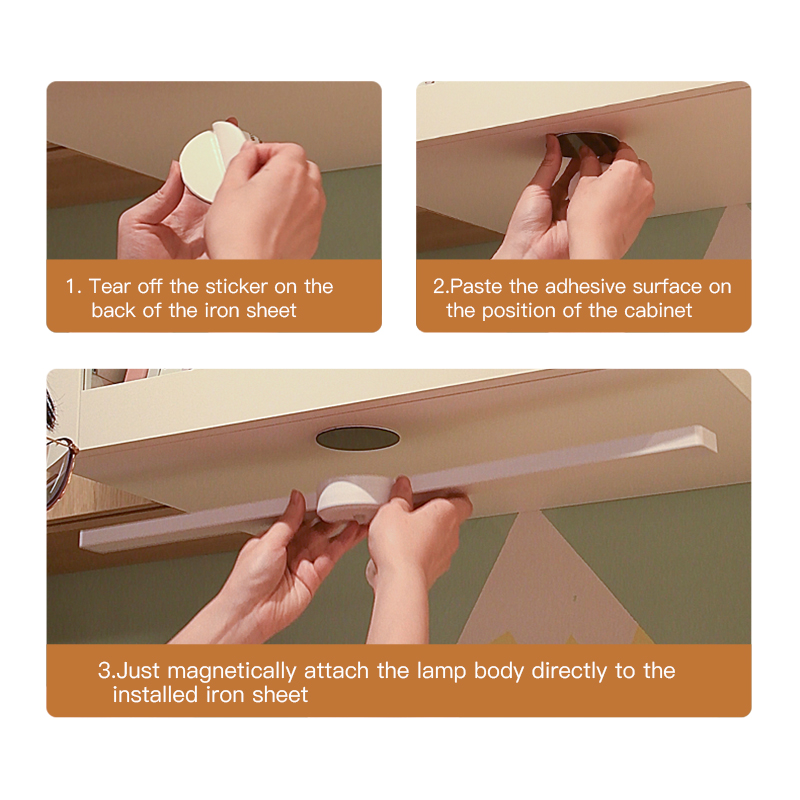 1. Tear off the sticker on the back of the iron sheet

2.Paste the adhesive surface on the position of the cabinet

3.Just magnetically attach the lamp body directly to the installed iron sheet