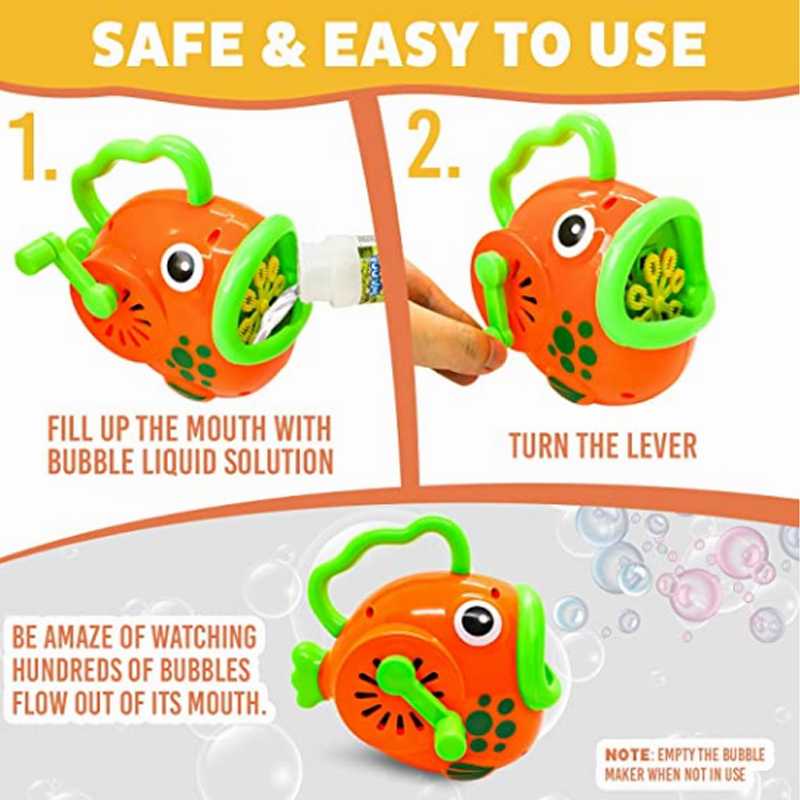 SAFE & EASY TO USE

1.

FILL UP THE MOUTH WITH BUBBLE LIQUID SOLUTION

2.

TURN THE LEVER

BE AMAZE OF WATCHING HUNDREDS OF BUBBLES FLOW OUT OF ITS MOUTH.

NOTE: EMPTY THE BUBBLE MAKER WHEN NOT IN USE