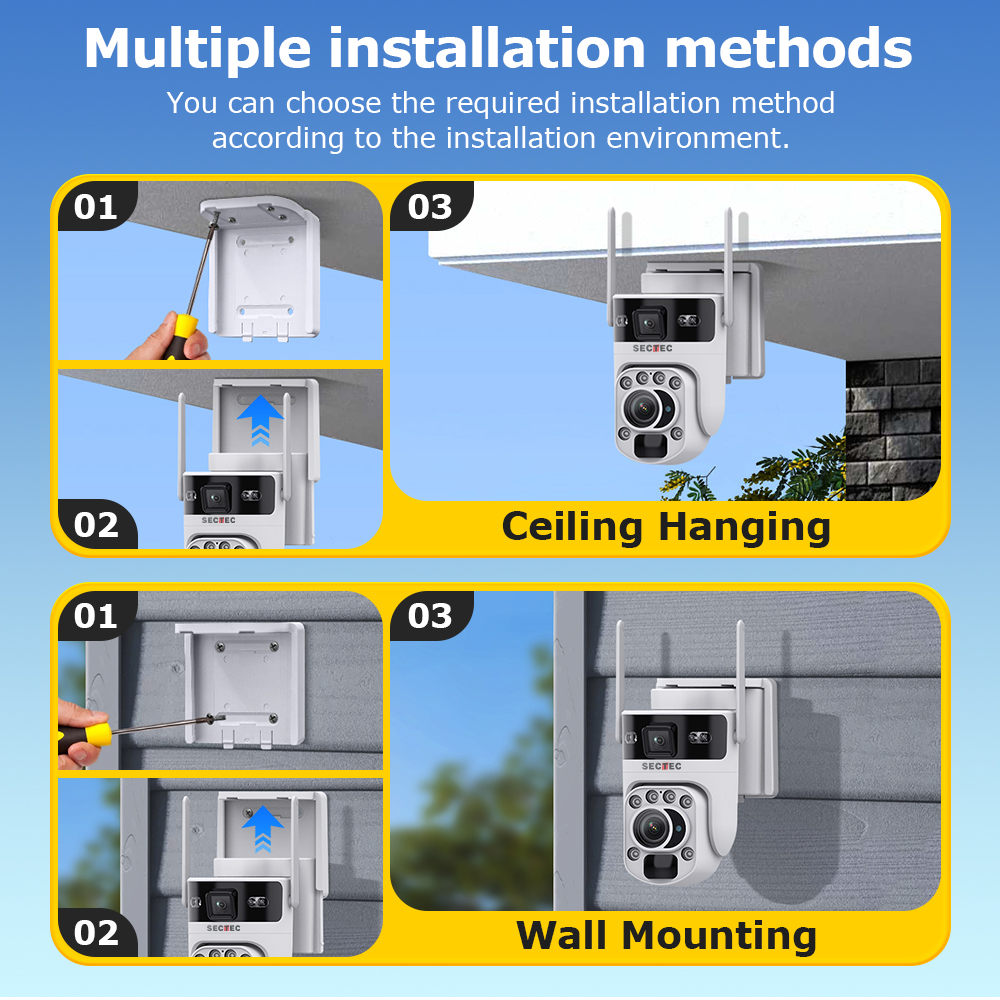 Multiple installation methods

You can choose the required installation method according to the installation environment.

01

02

SECTEC

03

SECTEC

Ceiling Hanging

01

02

SECTEC

03

SECTEC

Wall Mounting