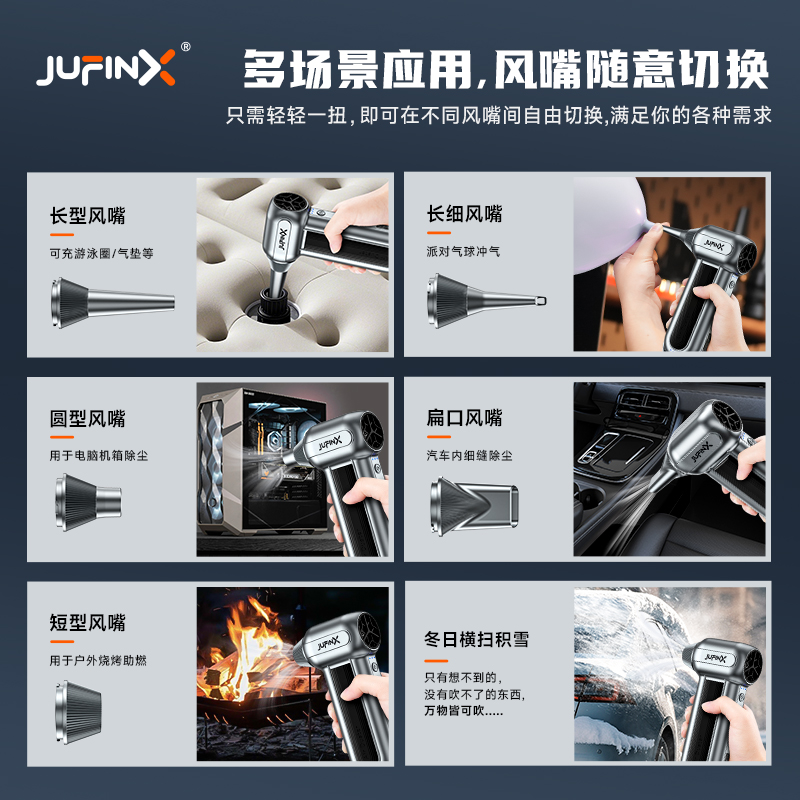 JUFINX®

多场景应用,风嘴随意切换

只需轻轻一扭,即可在不同风嘴间自由切换,满足你的各种需求

长型风嘴

可充游泳圈/气垫等

JUFINX

长细风嘴

派对气球冲气

JUFINX

圆型风嘴

用于电脑机箱除尘

JUFINX

扁口风嘴

汽车内细缝除尘

JUFINX

短型风嘴

用于户外烧烤助燃

JUFINX

冬日横扫积雪

只有想不到的,
没有吹不了的东西,
万物皆可吹.....

JUFINX