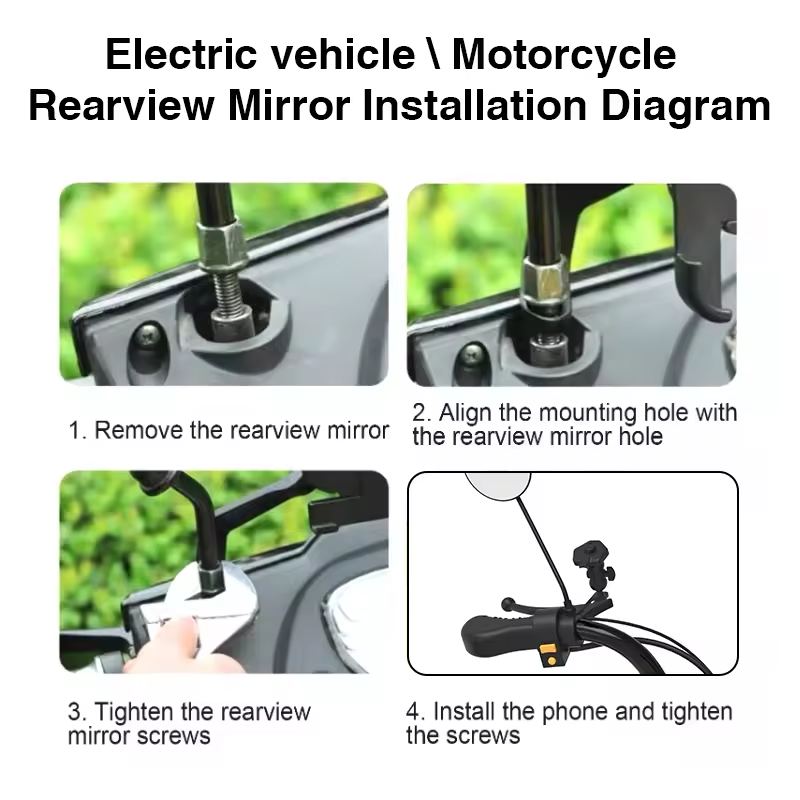 Electric vehicle \ Motorcycle Rearview Mirror Installation Diagram

1. Remove the rearview mirror

2. Align the mounting hole with the rearview mirror hole

3. Tighten the rearview mirror screws

4. Install the phone and tighten the screws