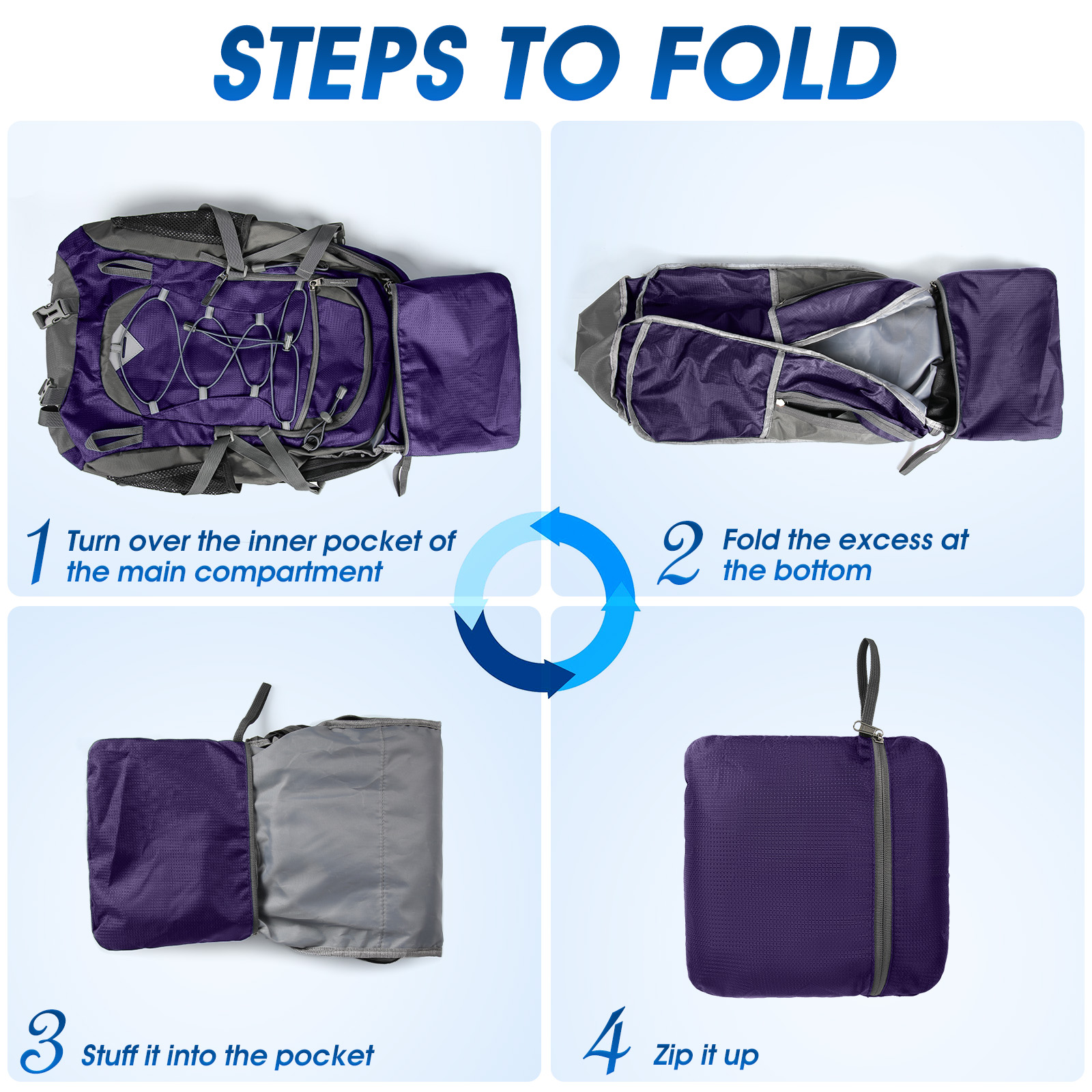 STEPS TO FOLD

1 Turn over the inner pocket of the main compartment

2 Fold the excess at the bottom

3 Stuff it into the pocket

4 Zip it up