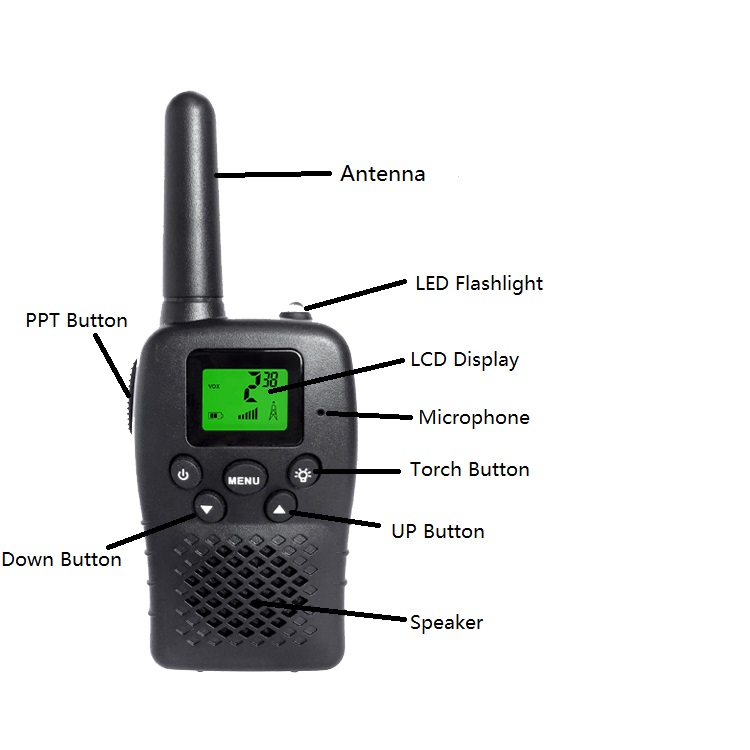 Antenna

LED Flashlight

PPT Button

LCD Display

VOX

2

38

Microphone

MENU

Torch Button

UP Button

Down Button

Speaker