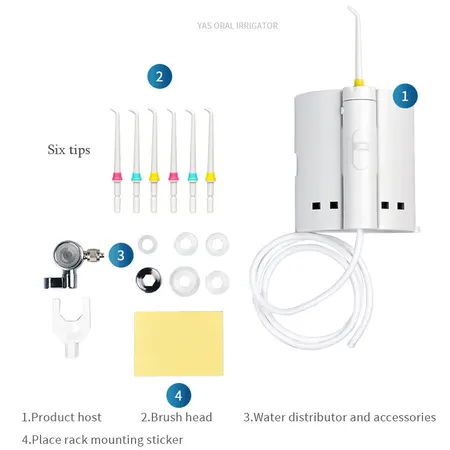 YAS ORAL IRRIGATOR

2

1

Six tips

3

4

1.Product host 2.Brush head 3.Water distributor and accessories

4.Place rack mounting sticker