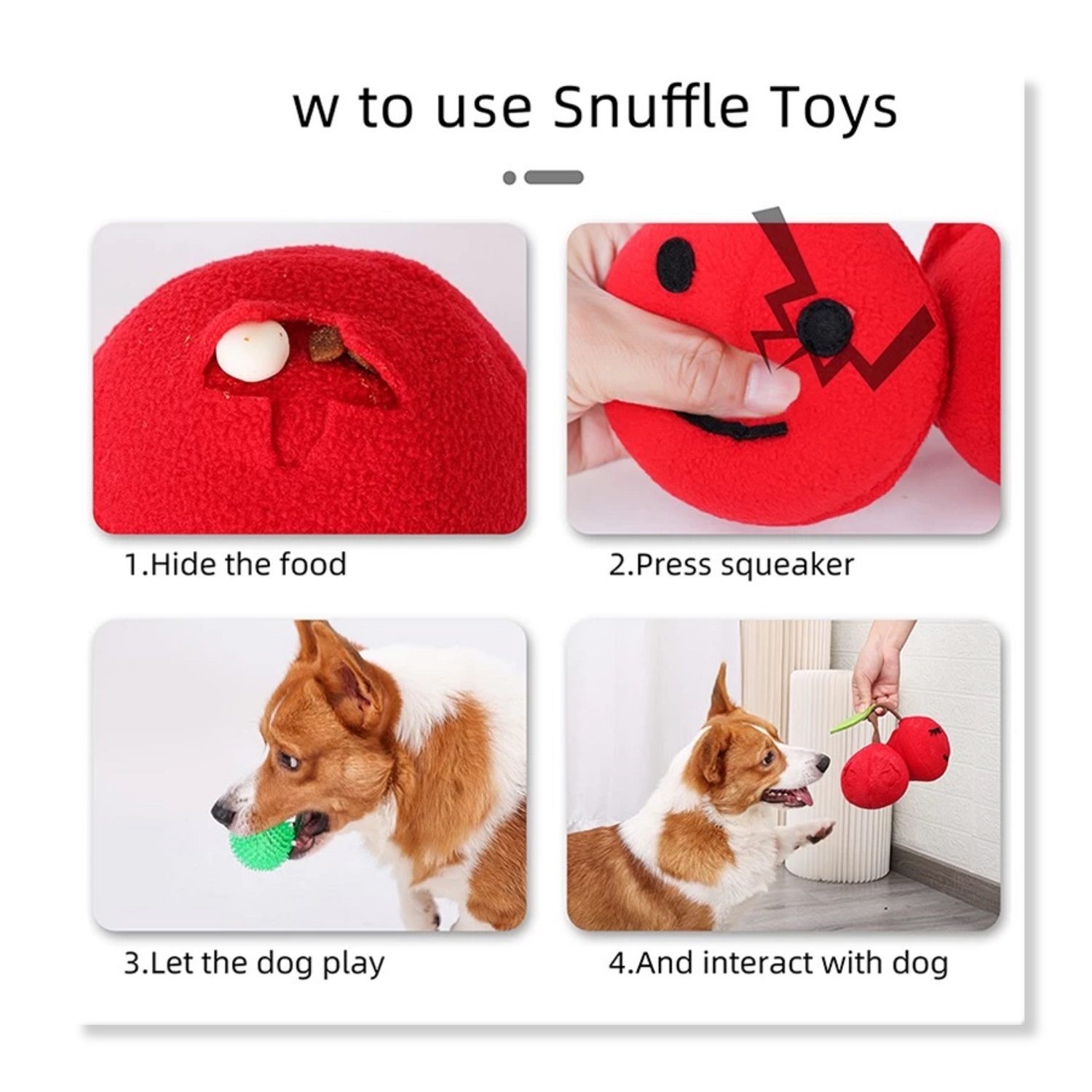 w to use Snuffle Toys

1.Hide the food

2.Press squeaker

3.Let the dog play

4.And interact with dog