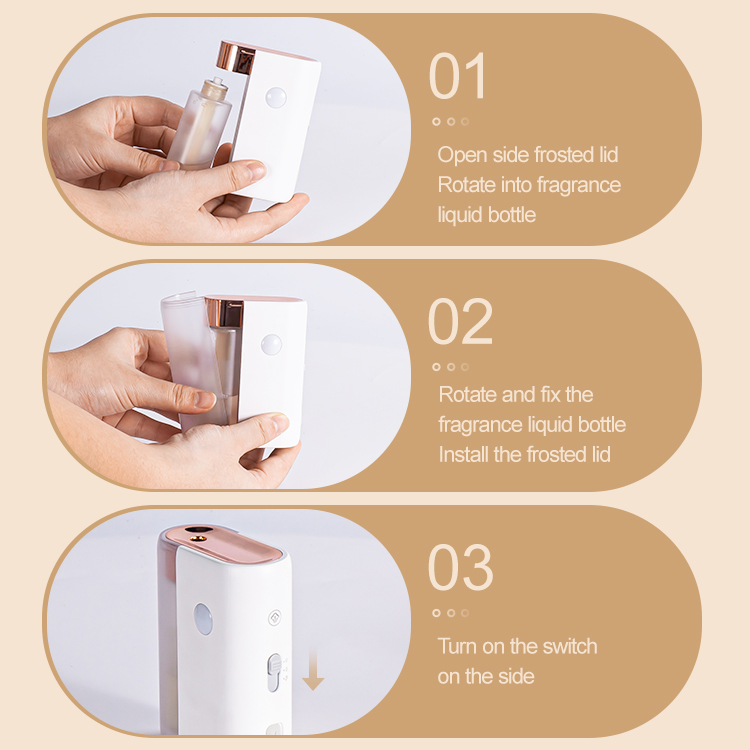 01

Open side frosted lid
Rotate into fragrance liquid bottle

02

Rotate and fix the fragrance liquid bottle
Install the frosted lid

03

Turn on the switch on the side