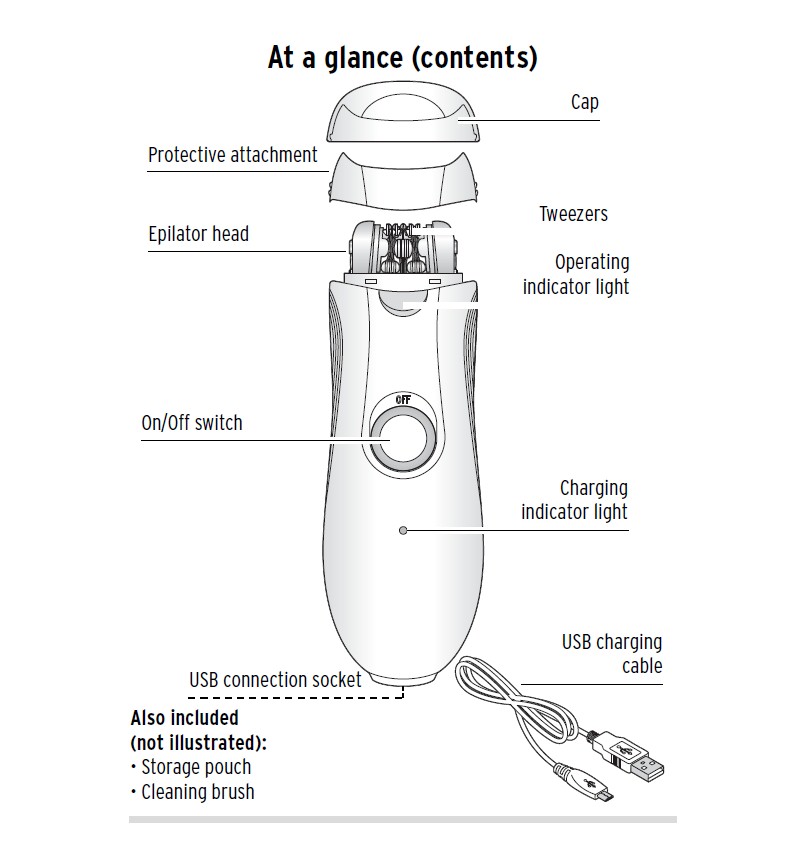 At a glance (contents)

Cap

Protective attachment

Tweezers

Epilator head

Operating indicator light

OFF

On/Off switch

Charging indicator light

USB charging cable

USB connection socket

Also included (not illustrated):
• Storage pouch
• Cleaning brush