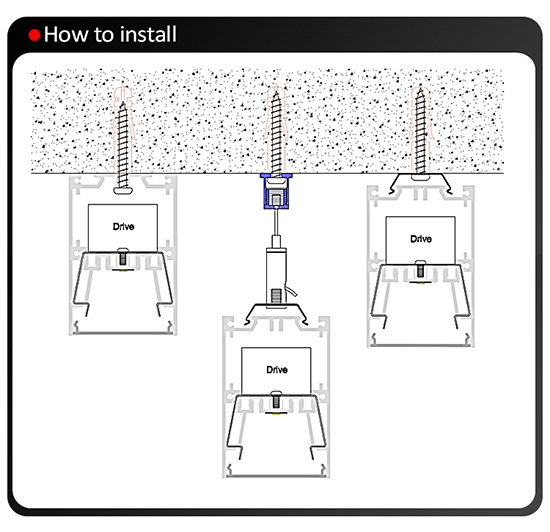 How to install

Drive

Drive

Drive