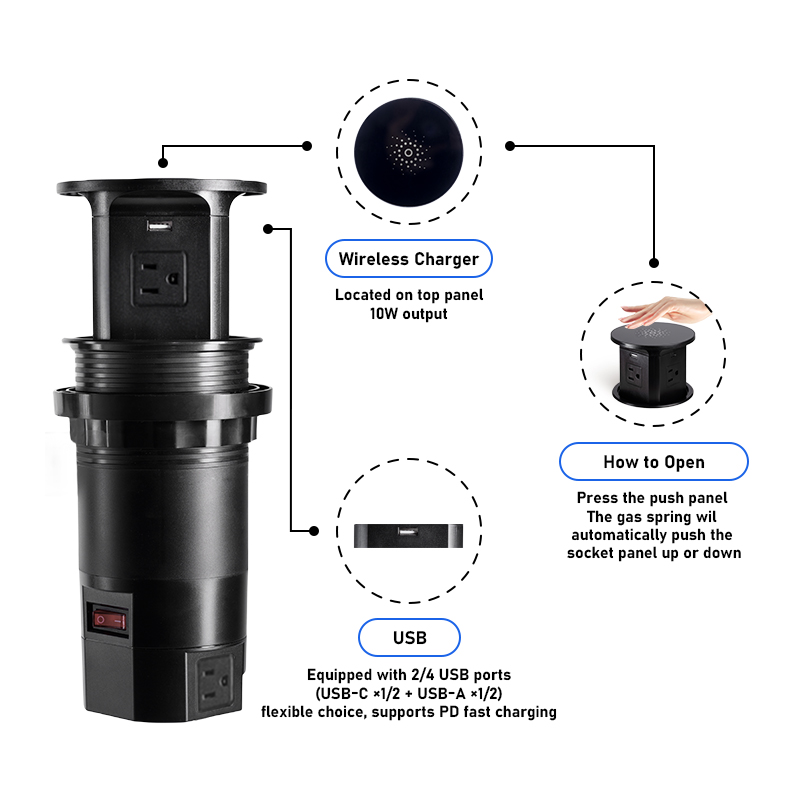 Wireless Charger

Located on top panel
10W output

How to Open

Press the push panel
The gas spring wil
automatically push the
socket panel up or down

USB

Equipped with 2/4 USB ports
(USB-C ×1/2 + USB-A ×1/2)
flexible choice, supports PD fast charging