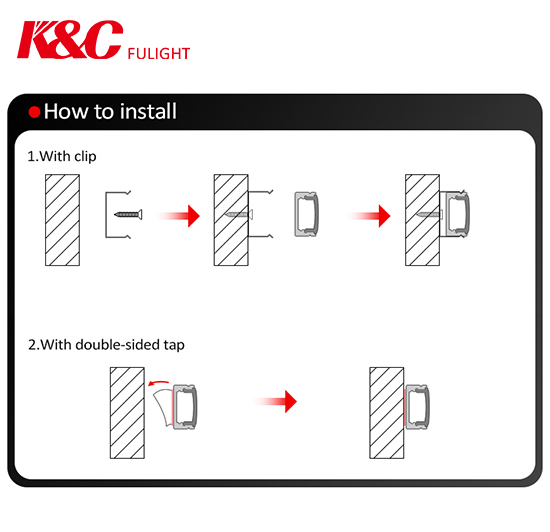 K&C FULIGHT

How to install

1.With clip

2.With double-sided tap