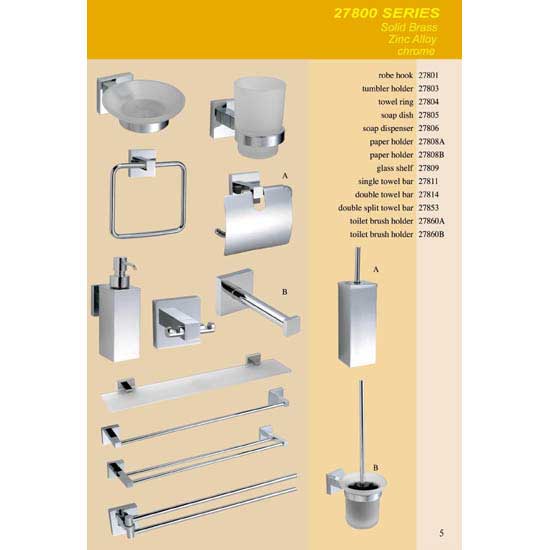 27800 SERIES
Solid Brass
Zinc Alloy
chrome

| | |
|---|---|
| robe hook | 27801 |
| tumbler holder | 27803 |
| towel ring | 27804 |
| soap dish | 27805 |
| soap dispenser | 27806 |
| paper holder | 27808A |
| paper holder | 27808B |
| glass shelf | 27809 |
| single towel bar | 27811 |
| double towel bar | 27814 |
| double split towel bar | 27853 |
| toilet brush holder | 27860A |
| toilet brush holder | 27860B |

A

B

A

B

5