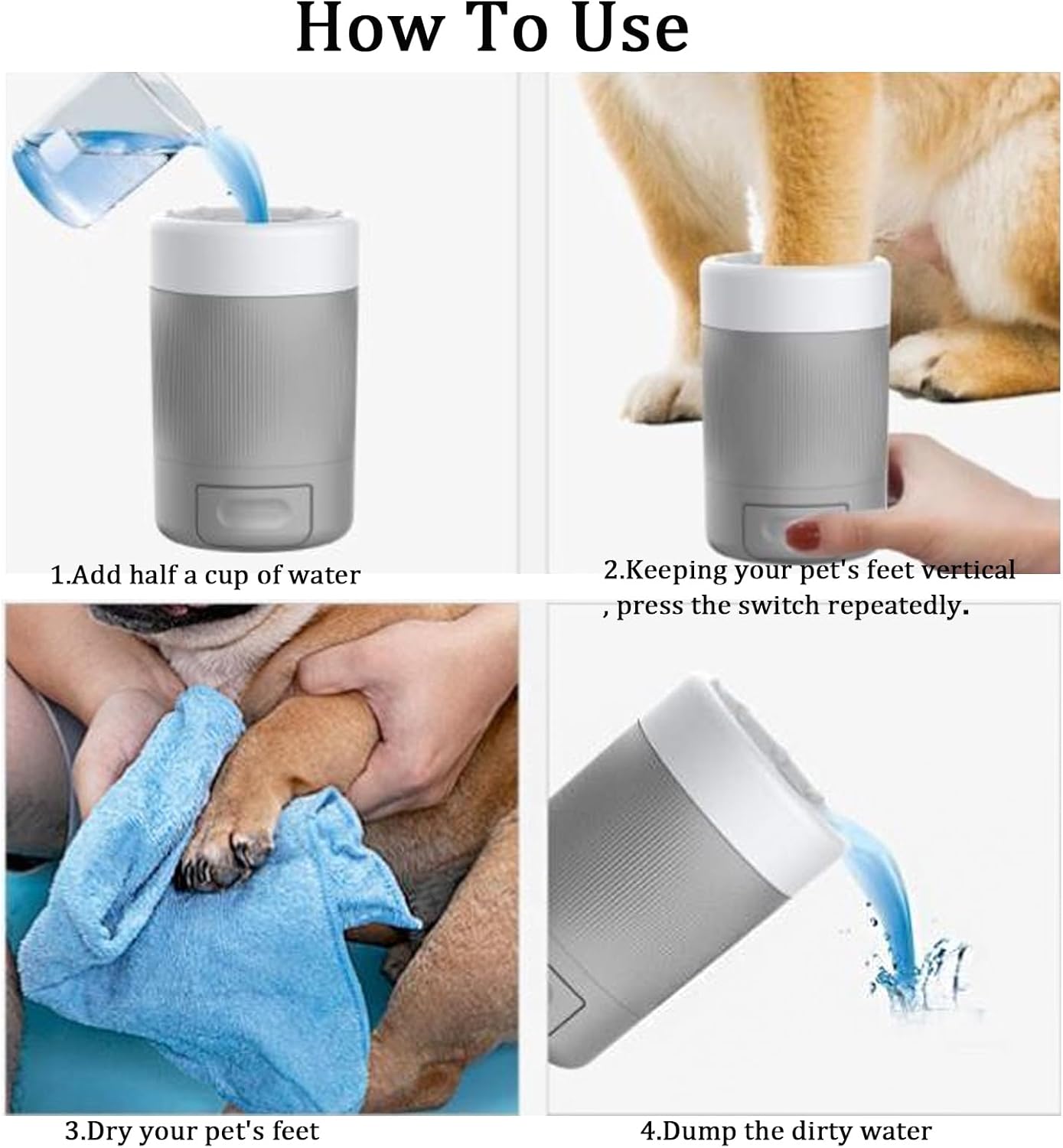 How To Use

1.Add half a cup of water

2.Keeping your pet's feet vertical , press the switch repeatedly.

3.Dry your pet's feet

4.Dump the dirty water