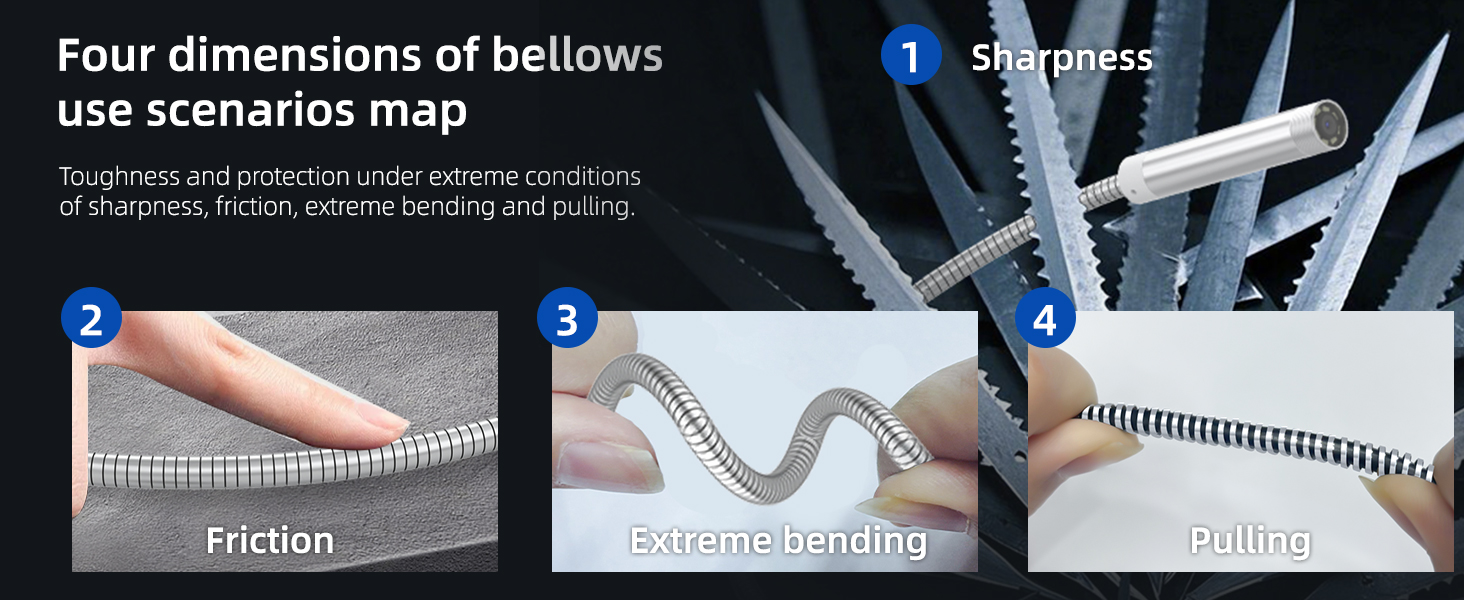 Four dimensions of bellows use scenarios map

Toughness and protection under extreme conditions of sharpness, friction, extreme bending and pulling.

1 Sharpness

2 Friction

3 Extreme bending

4 Pulling