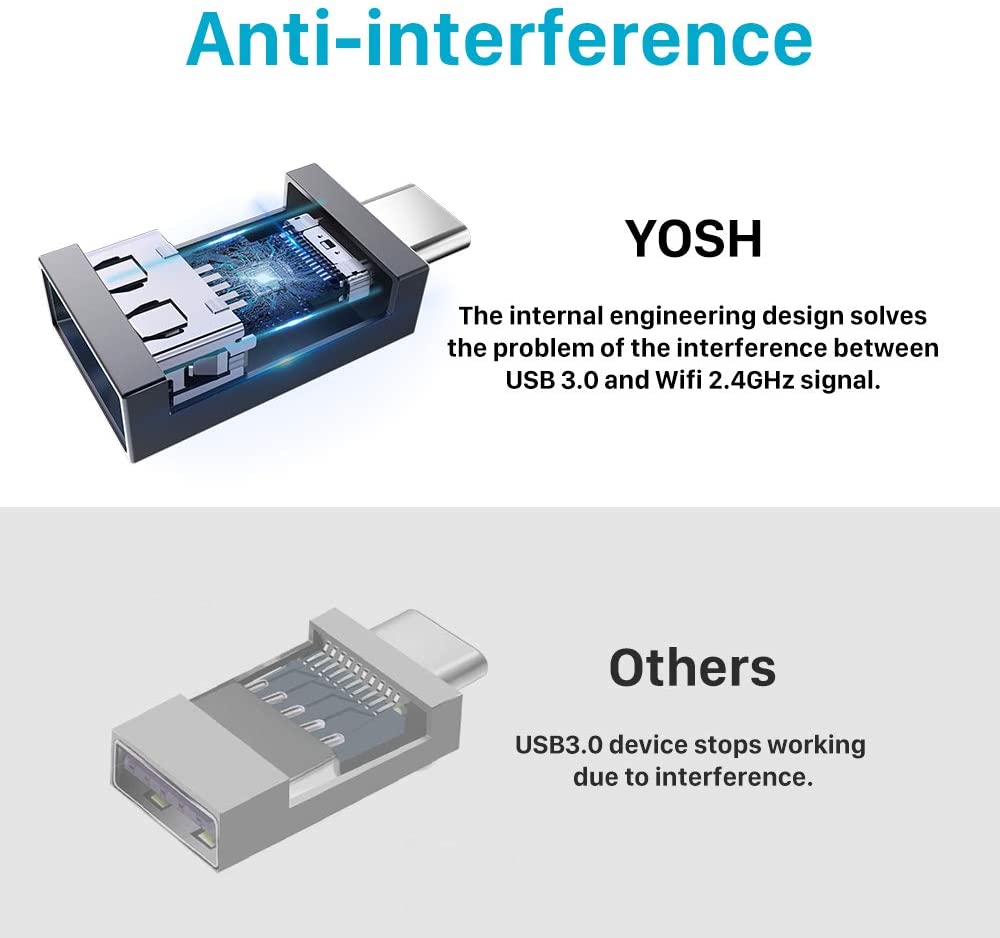 Anti-interference

YOSH

The internal engineering design solves the problem of the interference between USB 3.0 and Wifi 2.4GHz signal.

Others

USB3.0 device stops working due to interference.