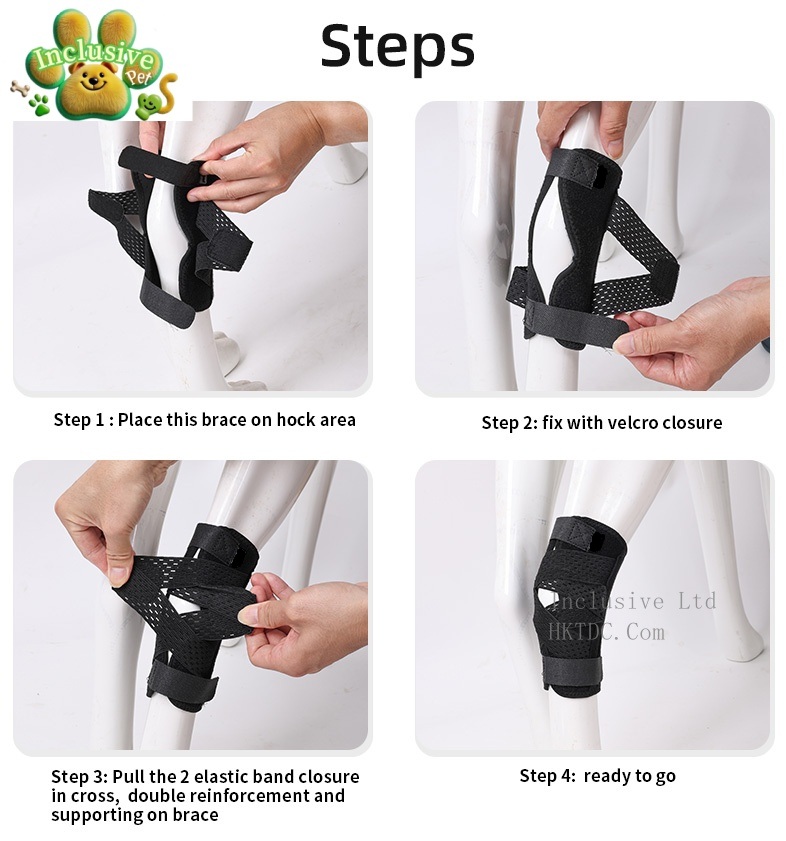 Inclusive Pet

Steps

Step 1 : Place this brace on hock area

Step 2: fix with velcro closure

Step 3: Pull the 2 elastic band closure in cross, double reinforcement and supporting on brace

Inclusive Ltd
HKTDC.Com

Step 4: ready to go