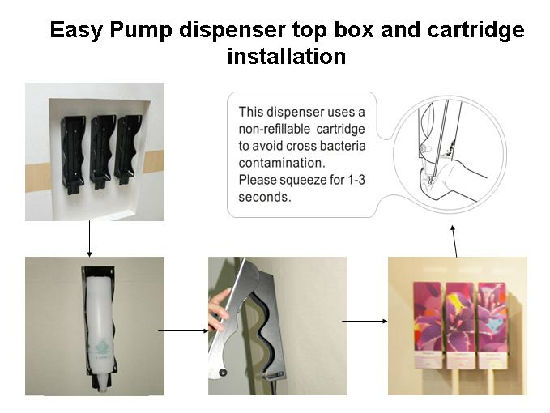 Easy Pump dispenser top box and cartridge installation

This dispenser uses a non-refillable cartridge to avoid cross bacteria contamination.
Please squeeze for 1-3 seconds.