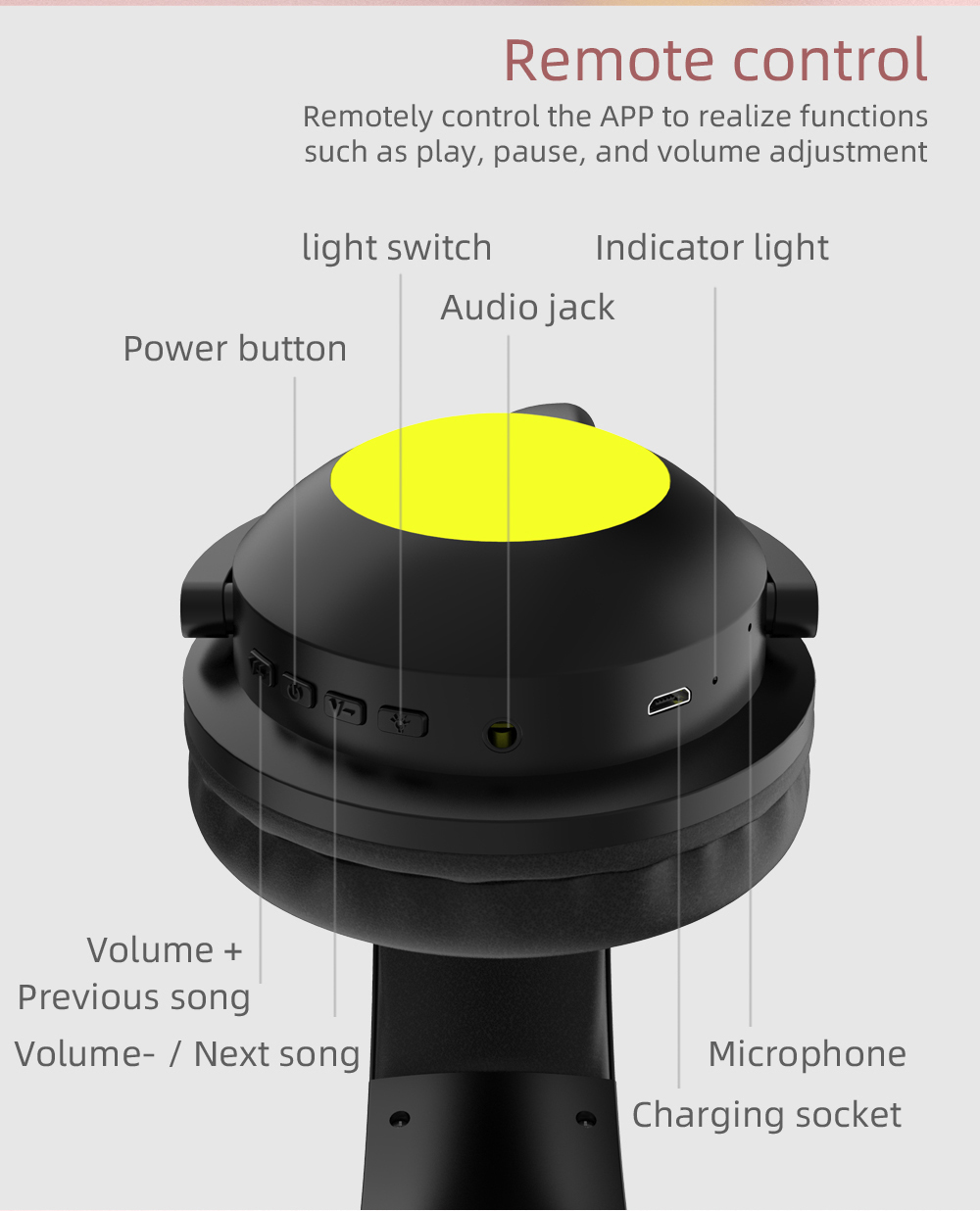 Remote control

Remotely control the APP to realize functions such as play, pause, and volume adjustment

light switch

Indicator light

Audio jack

Power button

Volume +
Previous song

Volume- / Next song

Microphone

Charging socket