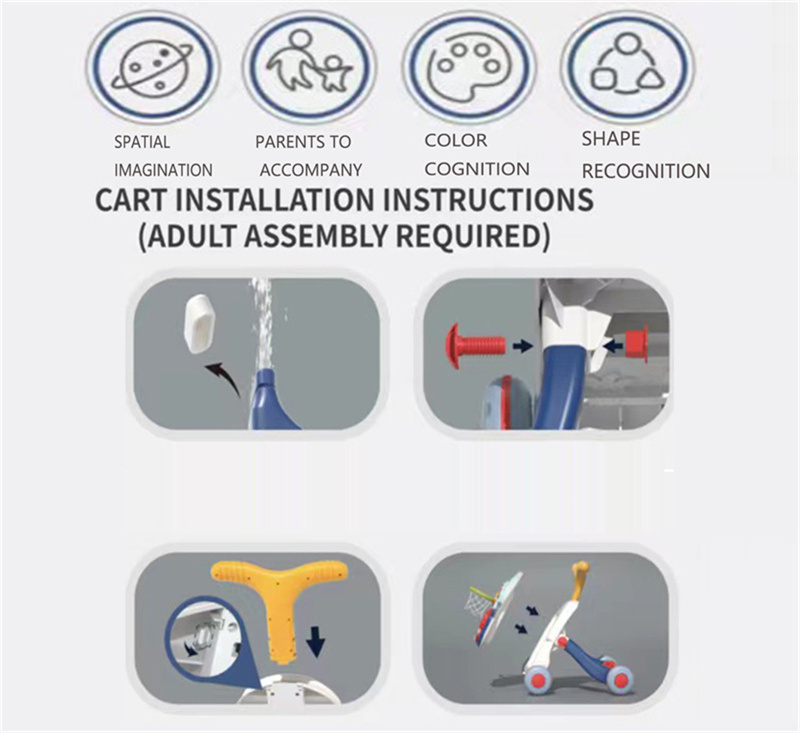 SPATIAL IMAGINATION

PARENTS TO ACCOMPANY

COLOR COGNITION

SHAPE RECOGNITION

CART INSTALLATION INSTRUCTIONS (ADULT ASSEMBLY REQUIRED)