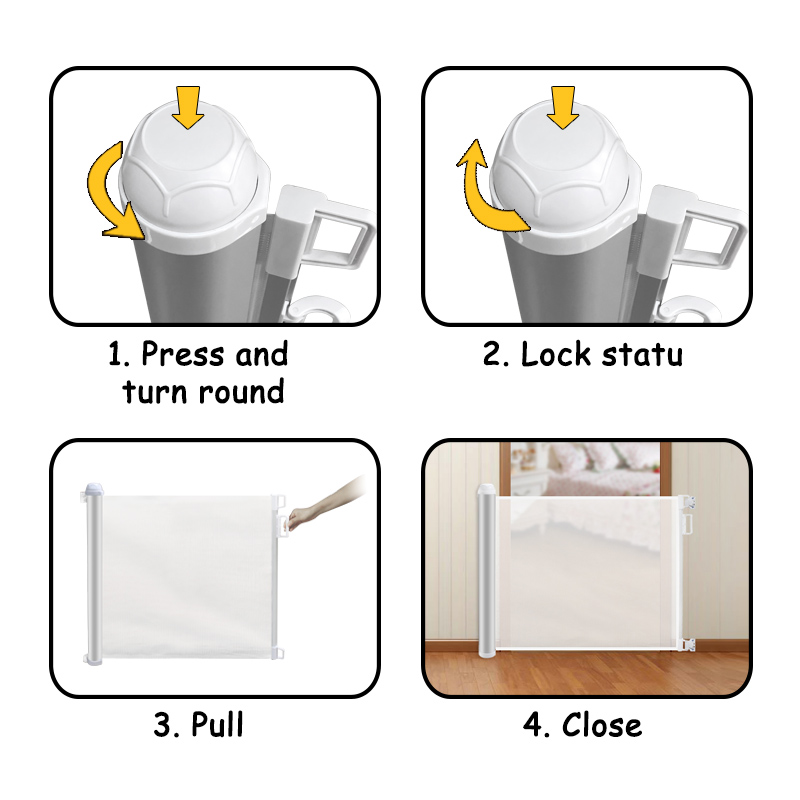 1. Press and turn round

2. Lock statu

3. Pull

4. Close