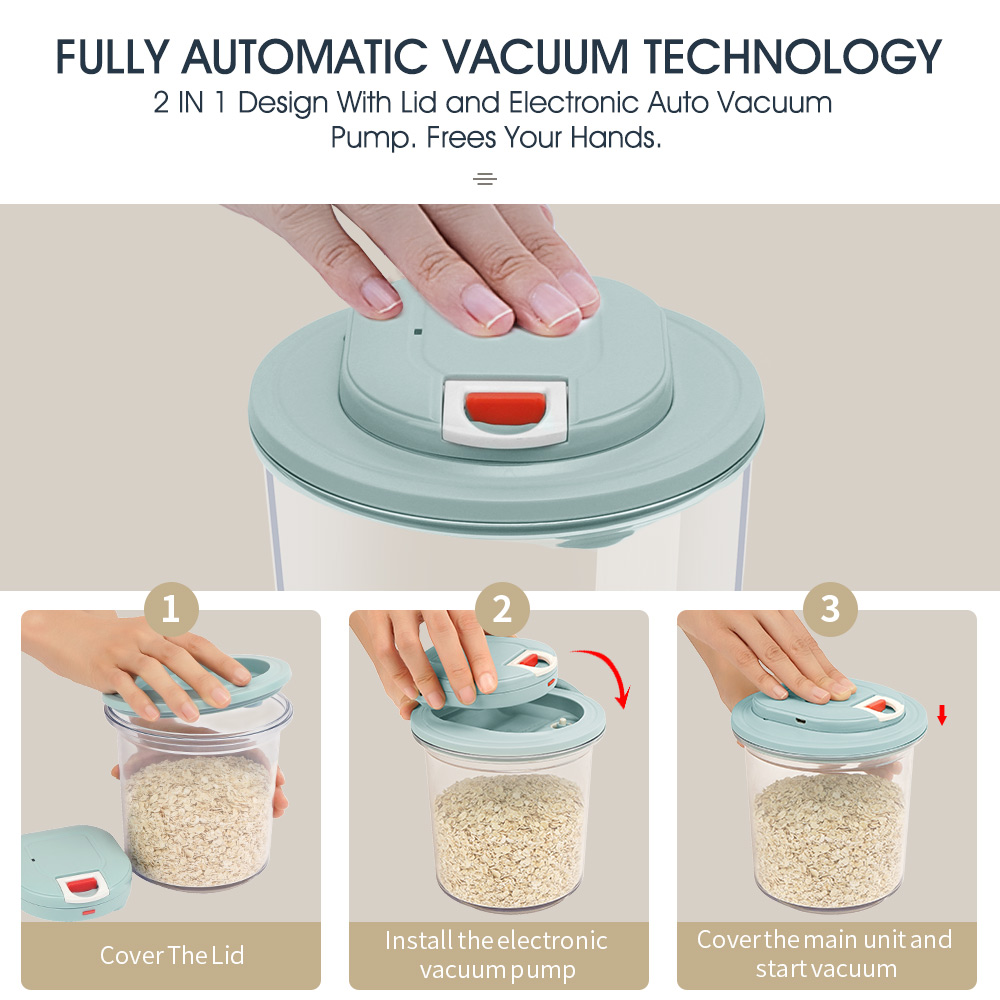 FULLY AUTOMATIC VACUUM TECHNOLOGY
2 IN 1 Design With Lid and Electronic Auto Vacuum Pump. Frees Your Hands.

1

Cover The Lid

2

Install the electronic vacuum pump

3

Cover the main unit and start vacuum