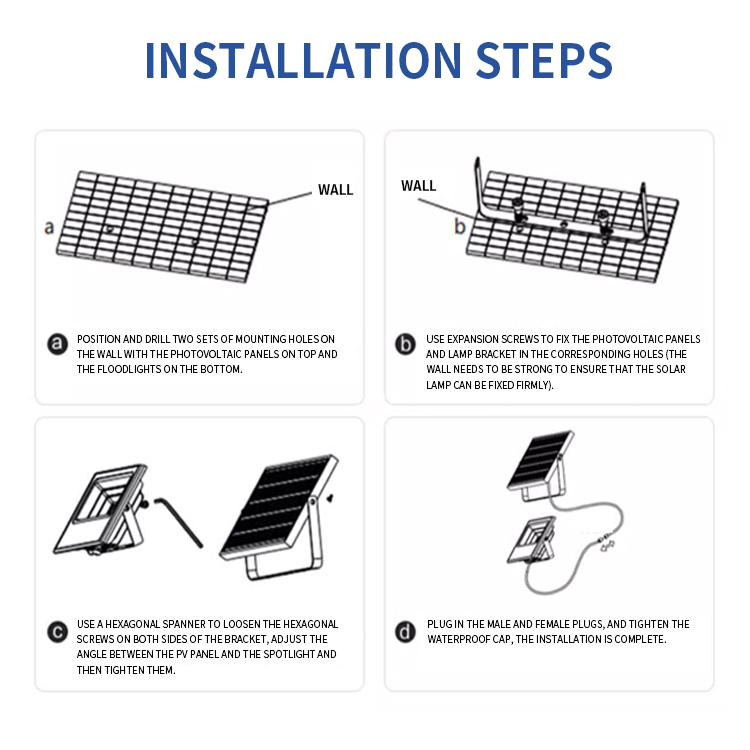 INSTALLATION STEPS

a

WALL

a POSITION AND DRILL TWO SETS OF MOUNTING HOLES ON THE WALL WITH THE PHOTOVOLTAIC PANELS ON TOP AND THE FLOODLIGHTS ON THE BOTTOM.

WALL

b

b USE EXPANSION SCREWS TO FIX THE PHOTOVOLTAIC PANELS AND LAMP BRACKET IN THE CORRESPONDING HOLES (THE WALL NEEDS TO BE STRONG TO ENSURE THAT THE SOLAR LAMP CAN BE FIXED FIRMLY).

c USE A HEXAGONAL SPANNER TO LOOSEN THE HEXAGONAL SCREWS ON BOTH SIDES OF THE BRACKET, ADJUST THE ANGLE BETWEEN THE PV PANEL AND THE SPOTLIGHT AND THEN TIGHTEN THEM.

d PLUG IN THE MALE AND FEMALE PLUGS, AND TIGHTEN THE WATERPROOF CAP, THE INSTALLATION IS COMPLETE.