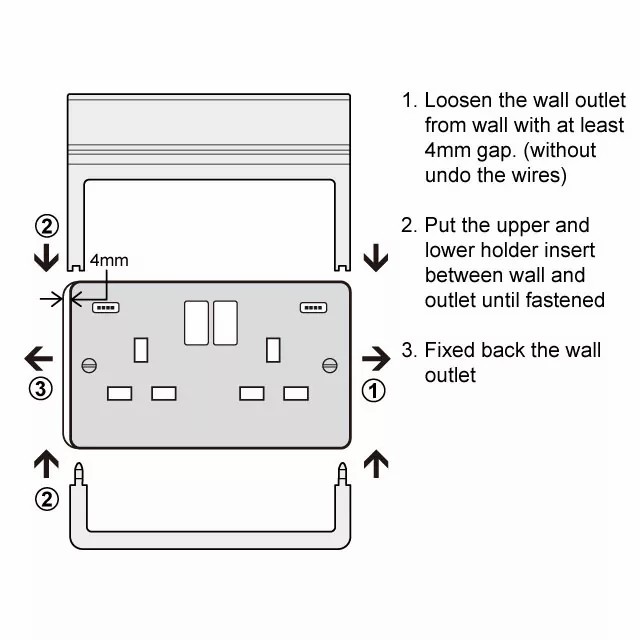 ② 4mm ③ ① ②

1. Loosen the wall outlet from wall with at least 4mm gap. (without undo the wires)

2. Put the upper and lower holder insert between wall and outlet until fastened

3. Fixed back the wall outlet