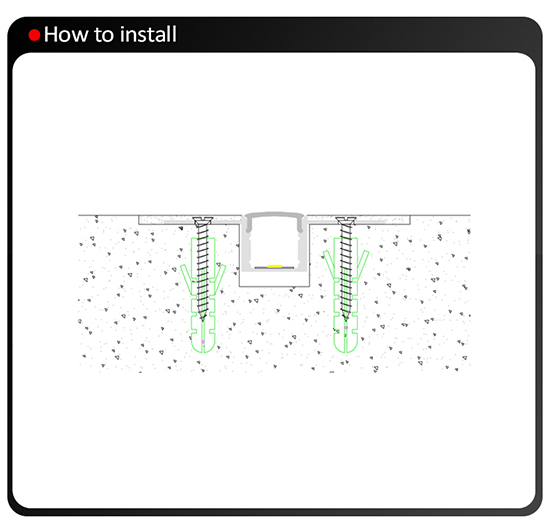 How to install