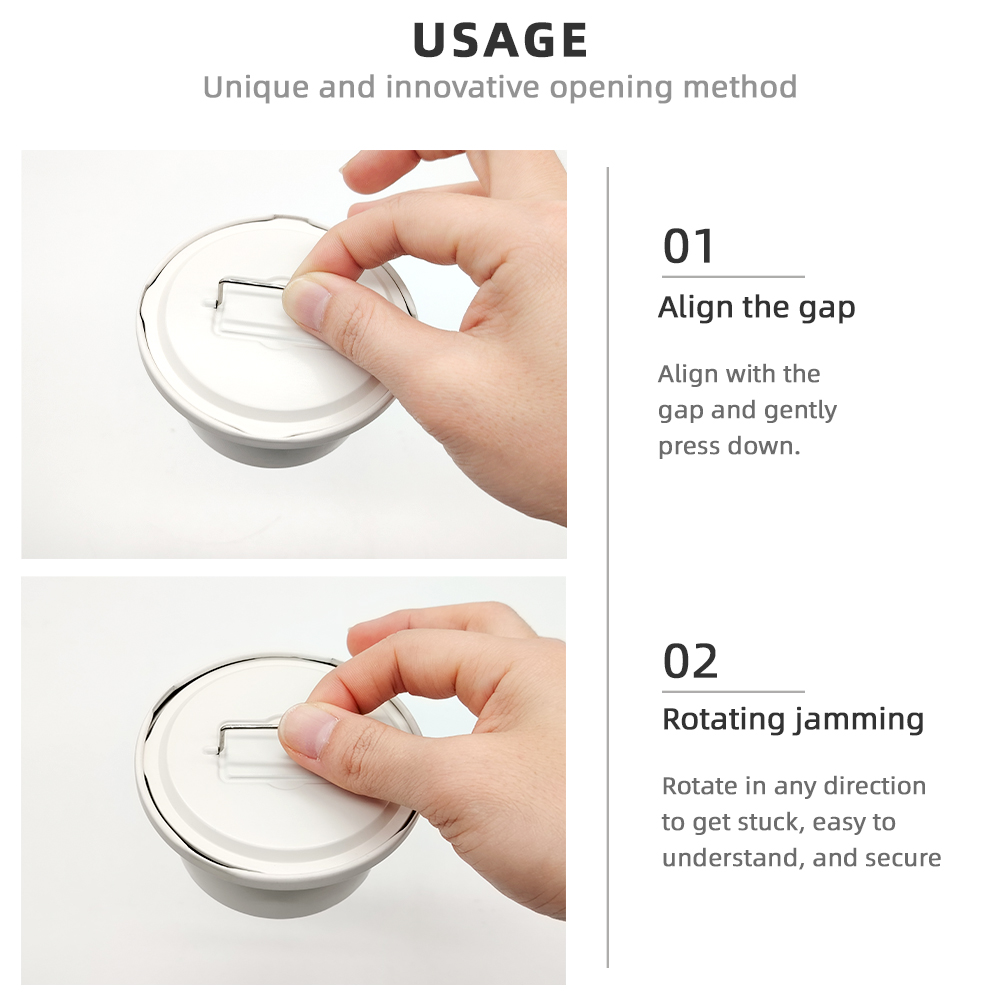 USAGE

Unique and innovative opening method

01

Align the gap

Align with the gap and gently press down.

02

Rotating jamming

Rotate in any direction to get stuck, easy to understand, and secure