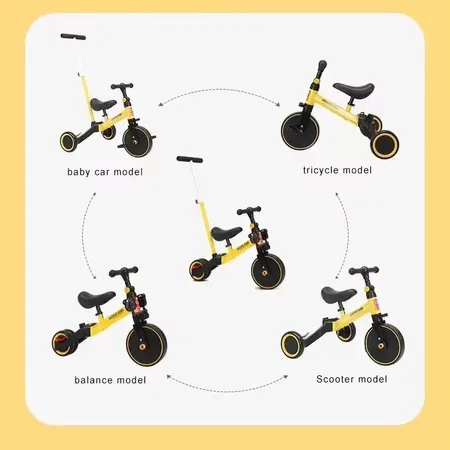 baby car model

tricycle model

balance model

Scooter model