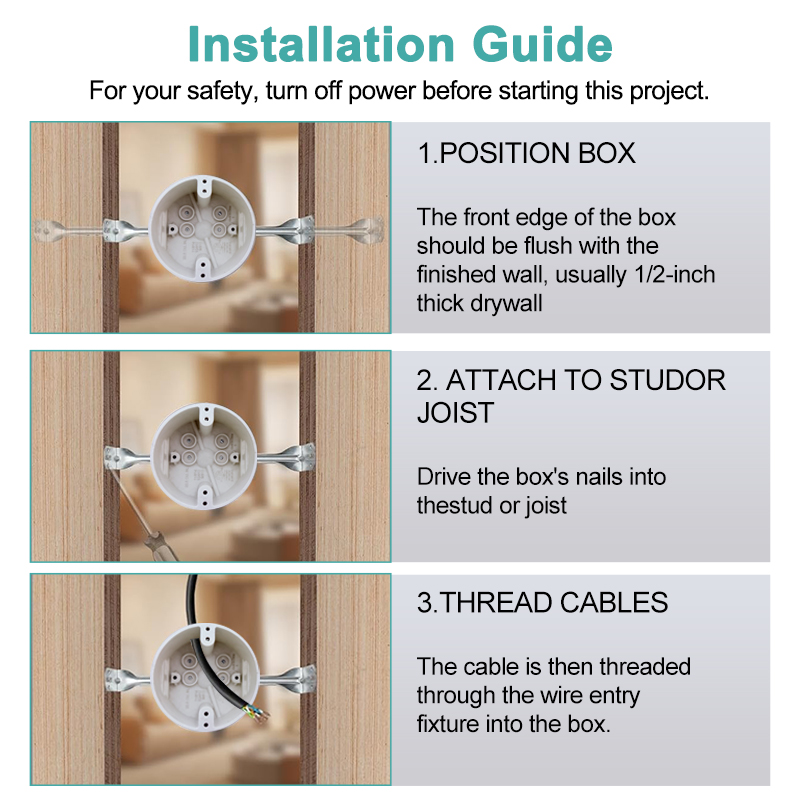 Installation Guide

For your safety, turn off power before starting this project.

1.POSITION BOX

The front edge of the box should be flush with the finished wall, usually 1/2-inch thick drywall

2. ATTACH TO STUDOR JOIST

Drive the box's nails into thestud or joist

3.THREAD CABLES

The cable is then threaded through the wire entry fixture into the box.