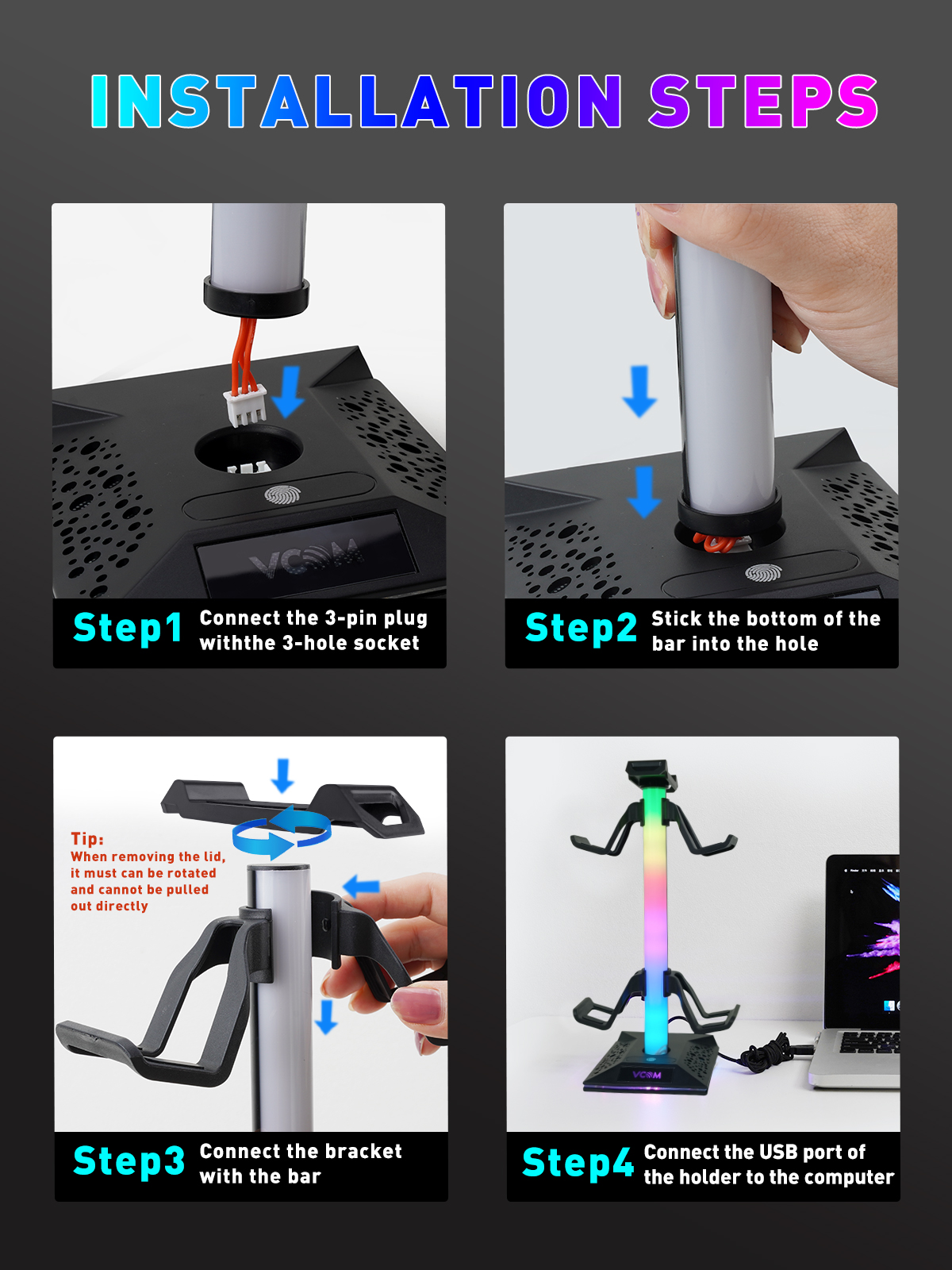 INSTALLATION STEPS

VCOM

Step1 Connect the 3-pin plug withthe 3-hole socket

Step2 Stick the bottom of the bar into the hole

Tip:
When removing the lid, it must can be rotated and cannot be pulled out directly

Step3 Connect the bracket with the bar

VCOM

Step4 Connect the USB port of the holder to the computer