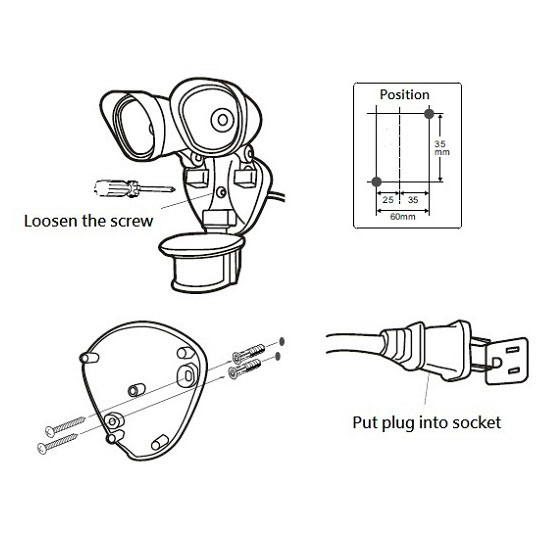 Loosen the screw

Position

35 mm

25

35

60mm

Put plug into socket