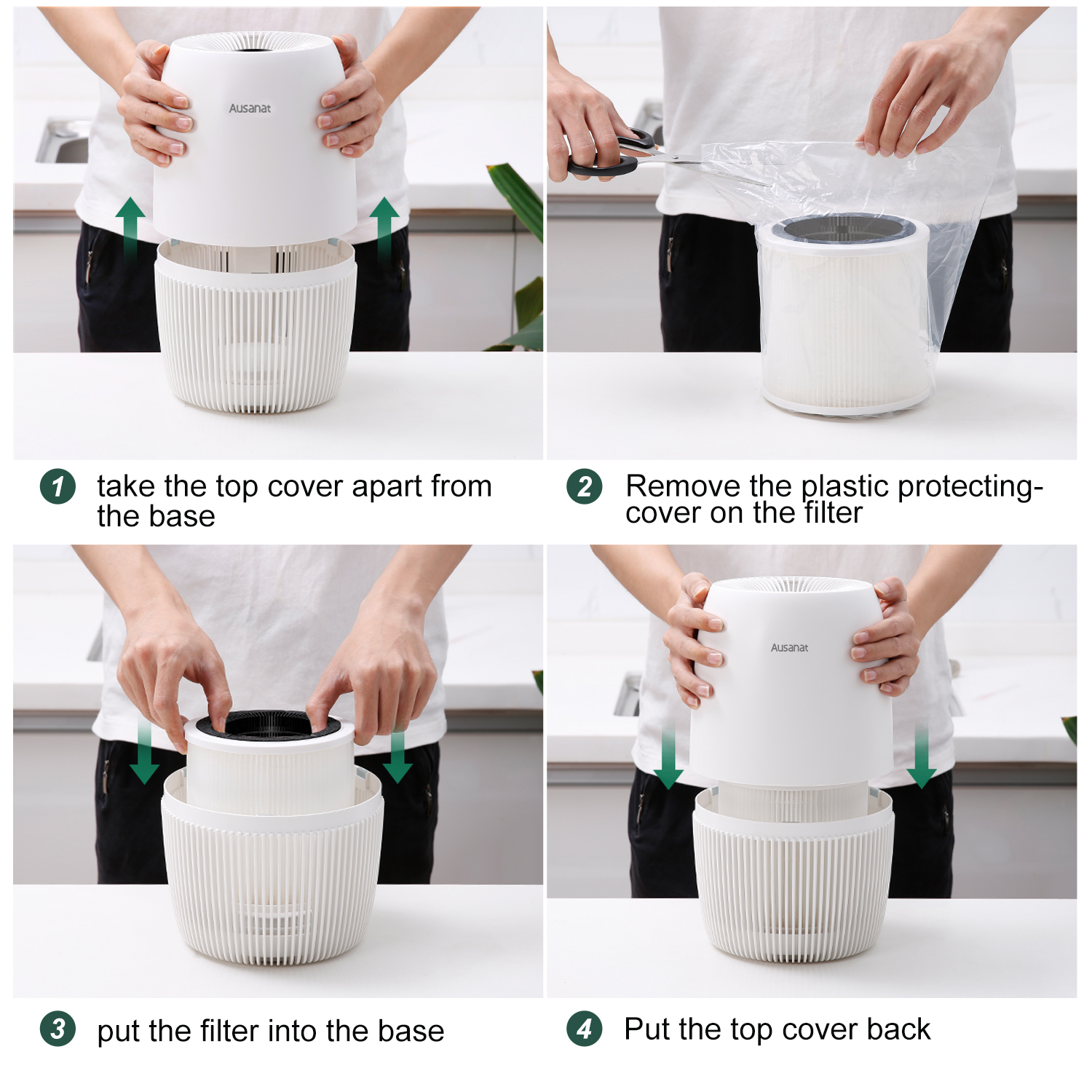 Ausanat

1 take the top cover apart from the base

2 Remove the plastic protecting-cover on the filter

Ausanat

3 put the filter into the base

4 Put the top cover back