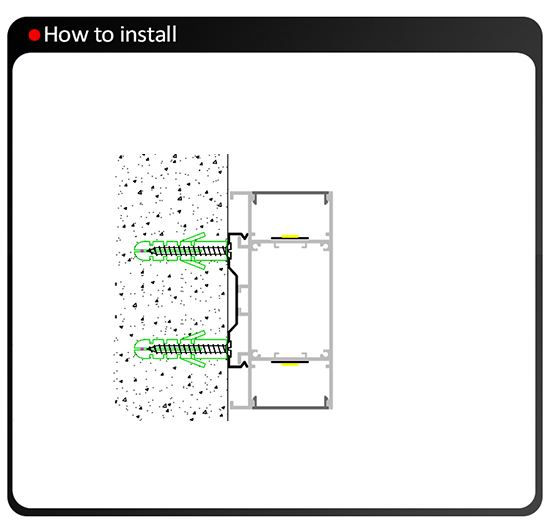 How to install