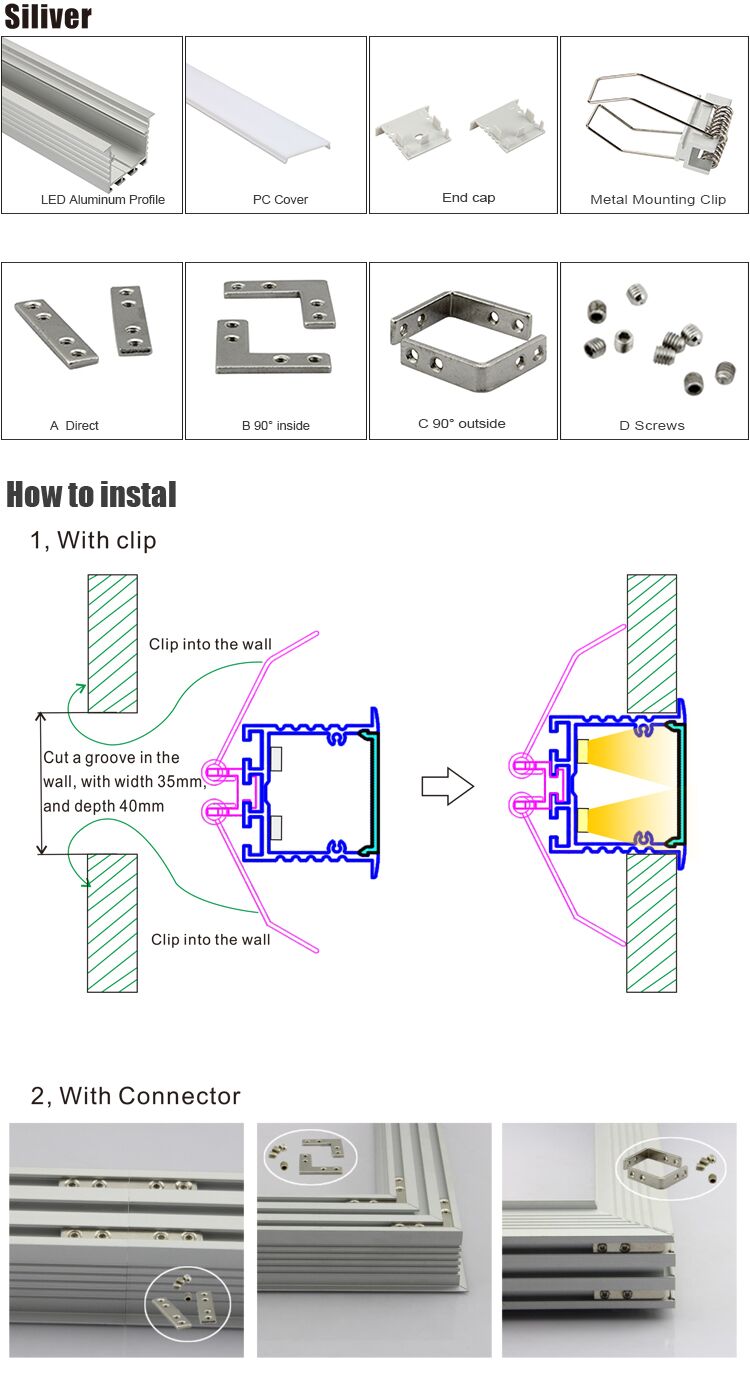 Siliver

LED Aluminum Profile

PC Cover

End cap

Metal Mounting Clip

A Direct

B 90° inside

C 90° outside

D Screws

How to instal

1, With clip

Clip into the wall

Cut a groove in the wall, with width 35mm, and depth 40mm

Clip into the wall

2, With Connector