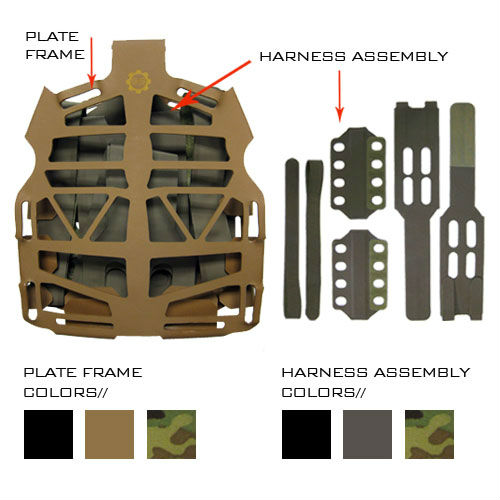 PLATE FRAME

HARNESS ASSEMBLY

PLATE FRAME COLORS//

HARNESS ASSEMBLY COLORS//