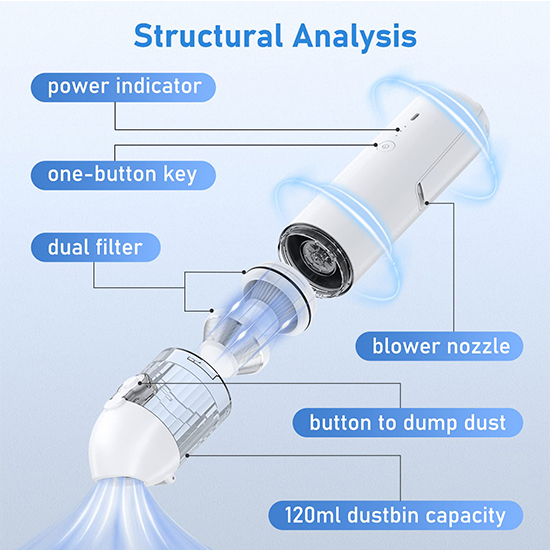 Structural Analysis

power indicator

one-button key

dual filter

blower nozzle

button to dump dust

120ml dustbin capacity