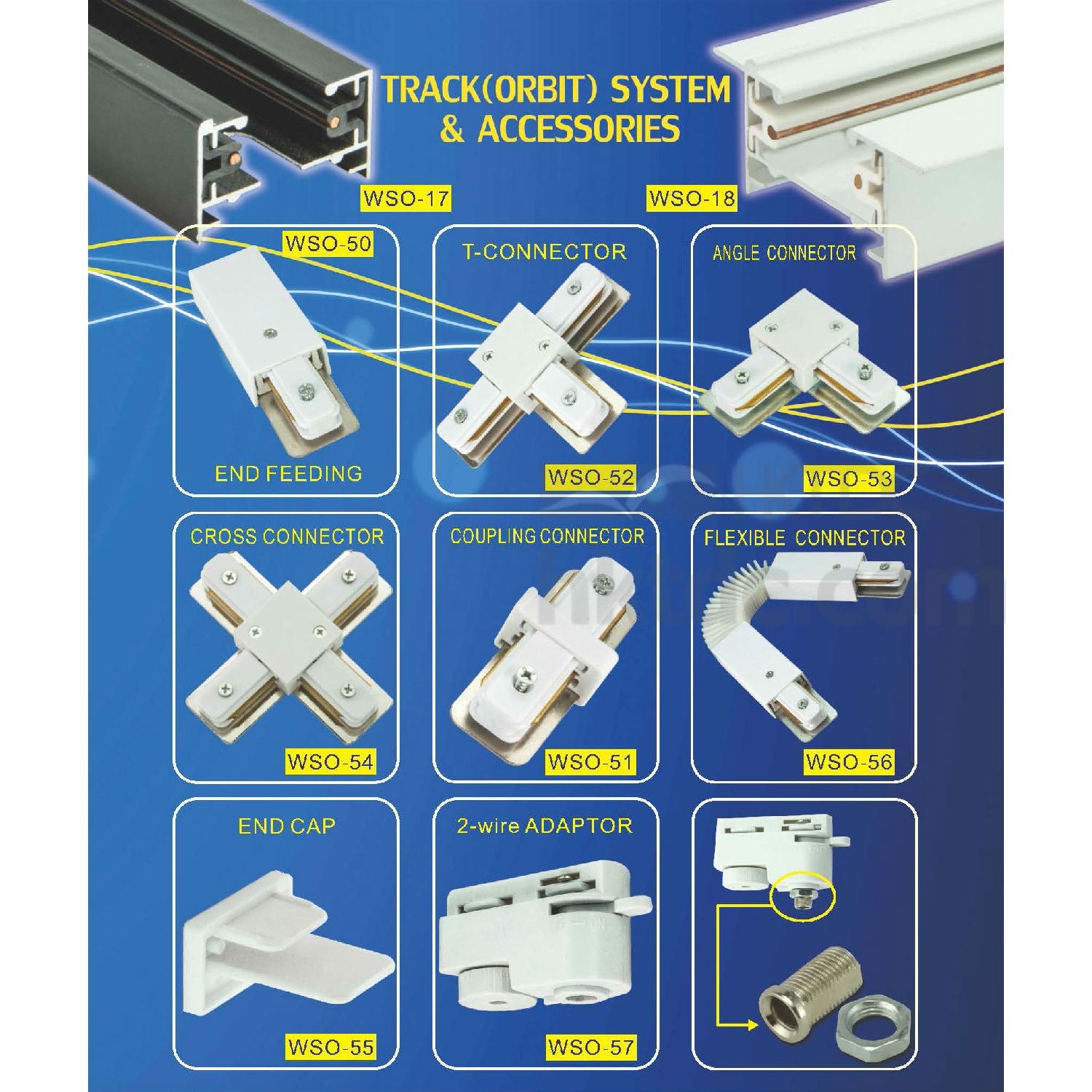 TRACK(ORBIT) SYSTEM & ACCESSORIES

WSO-17

WSO-18

WSO-50

END FEEDING

T-CONNECTOR

WSO-52

ANGLE CONNECTOR

WSO-53

CROSS CONNECTOR

WSO-54

COUPLING CONNECTOR

WSO-51

FLEXIBLE CONNECTOR

WSO-56

END CAP

WSO-55

2-wire ADAPTOR

WSO-57