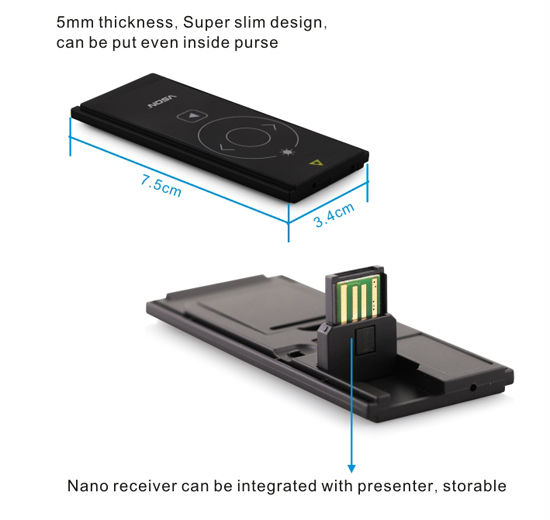 5mm thickness, Super slim design, can be put even inside purse

VSON

7.5cm

3.4cm

Nano receiver can be integrated with presenter, storable