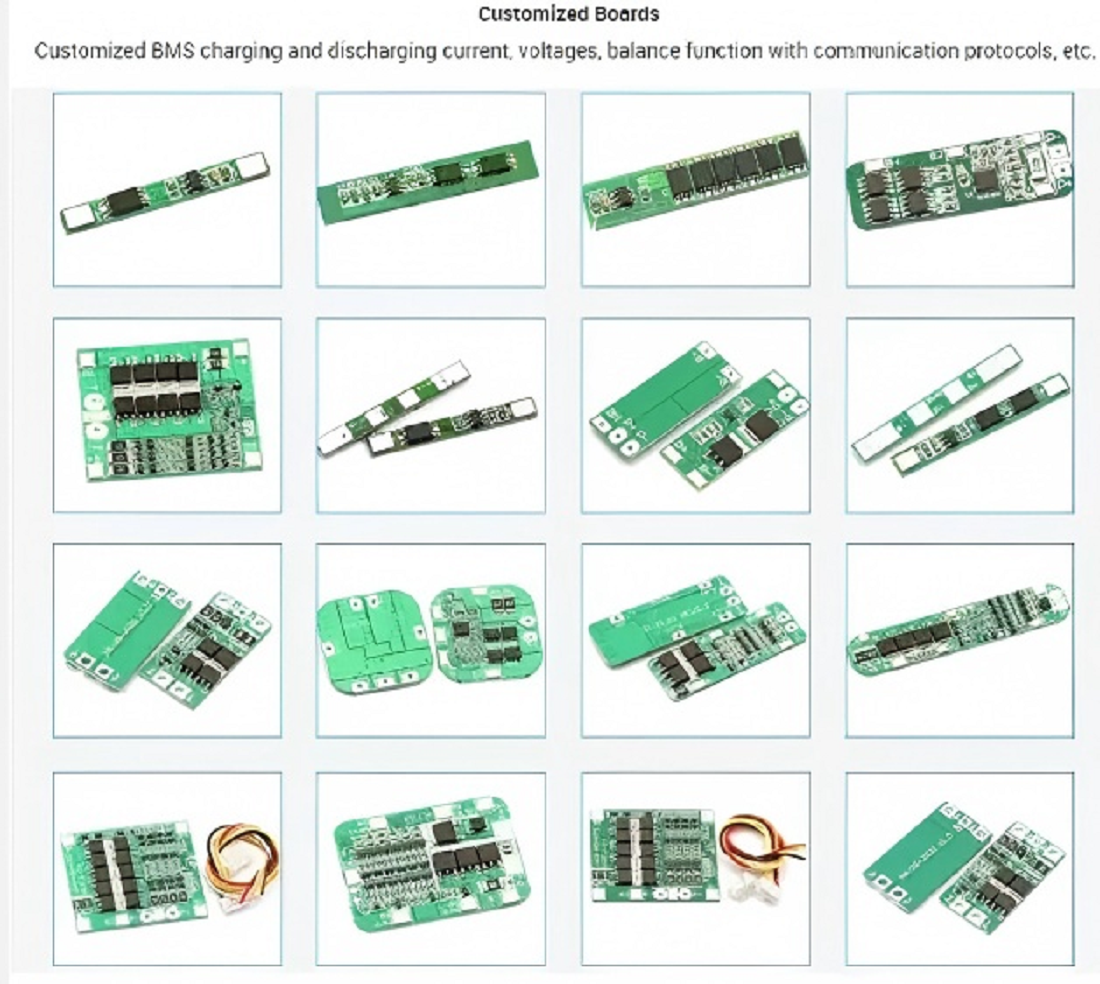 Customized Boards

Customized BMS charging and discharging current, voltages, balance function with communication protocols, etc.