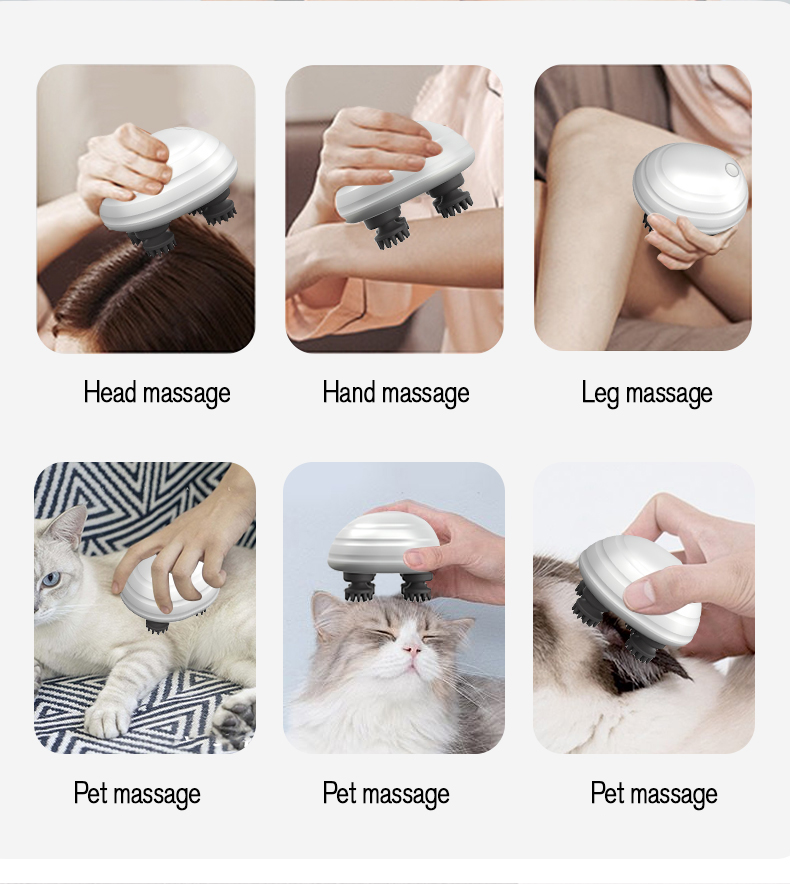 Head massage

Hand massage

Leg massage

Pet massage

Pet massage

Pet massage