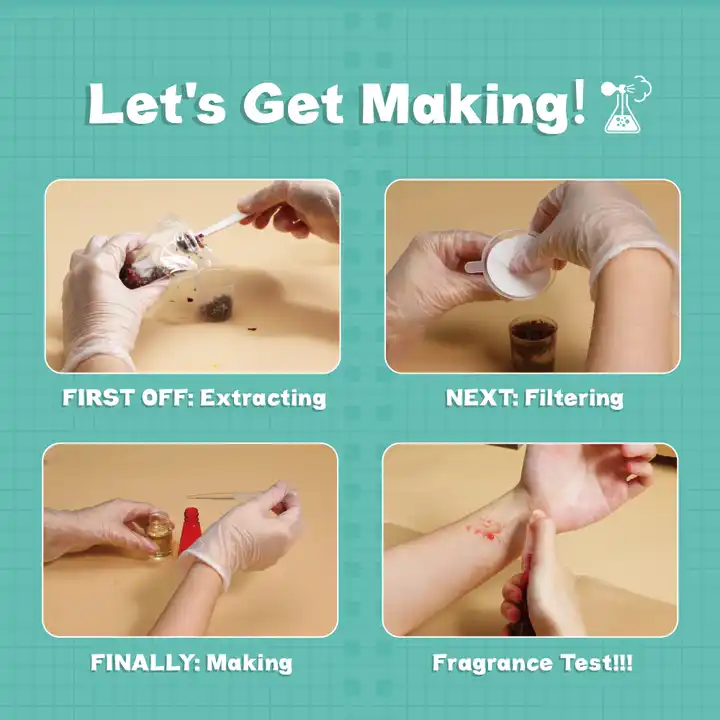 Let's Get Making!

FIRST OFF: Extracting

NEXT: Filtering

FINALLY: Making

Fragrance Test!!!