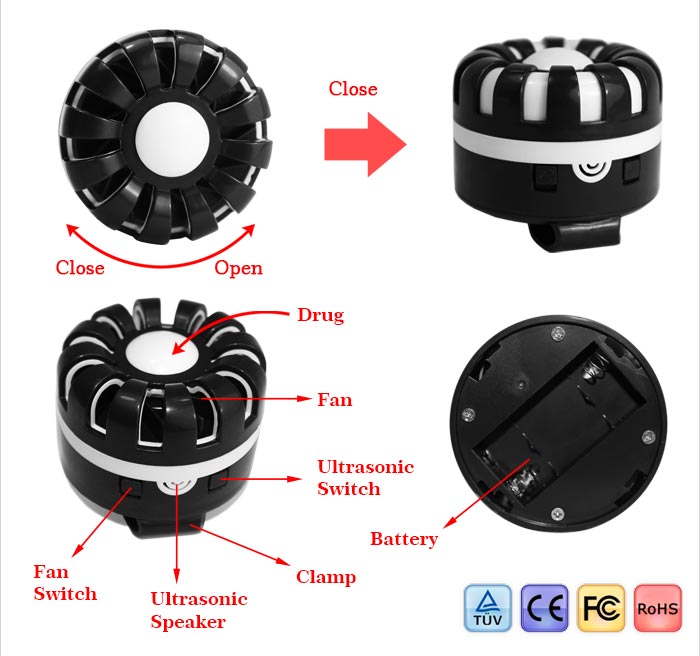 Close

Close

Open

Drug

Fan

Ultrasonic Switch

Battery

Fan Switch

Ultrasonic Speaker

Clamp

TÜV

CE

FC

RoHS